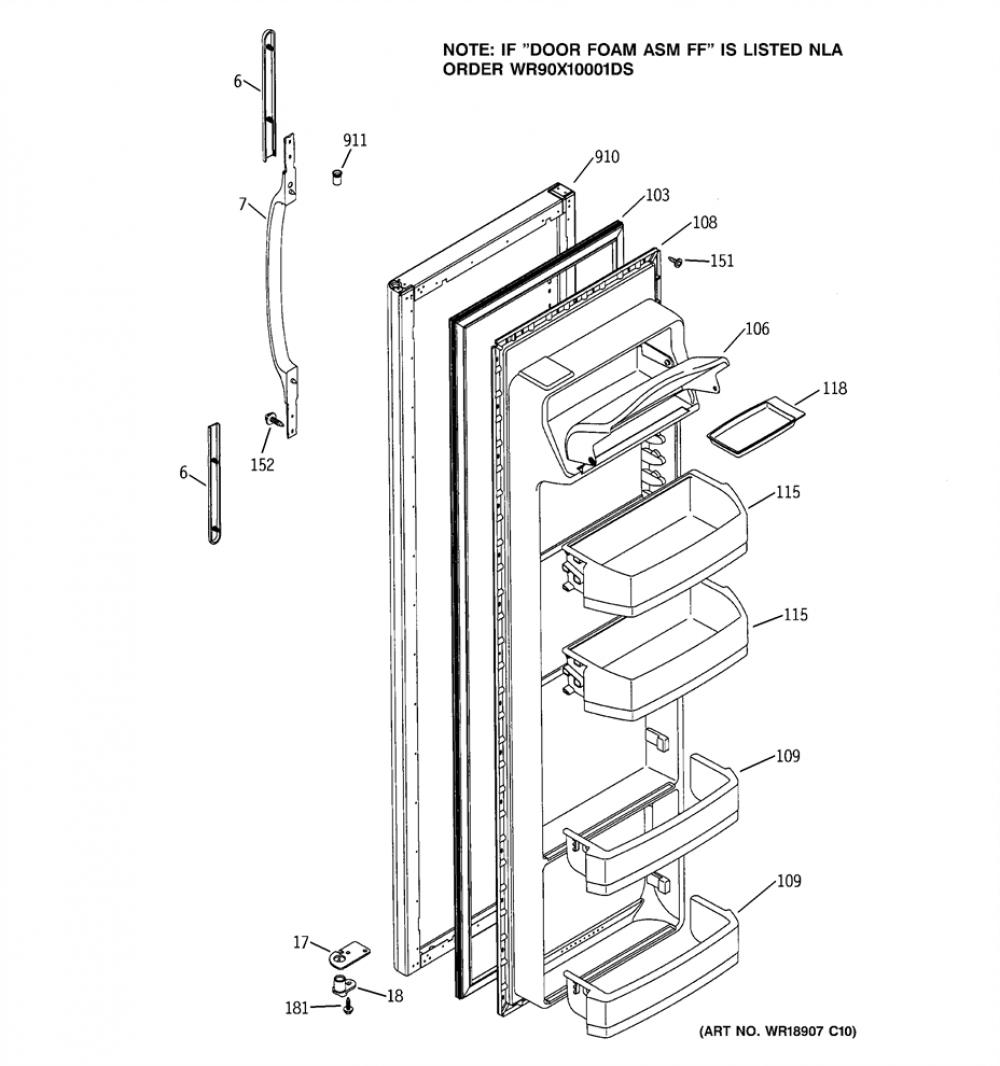 NOTE: IF "DOOR FOAM ASM FF" IS LISTED NLA ORDER WR90X10001DS

6
911
910
7
103
108
151
106
118
152
6
115
115
109
109
17
18
181

(ART NO. WR18907 C10)