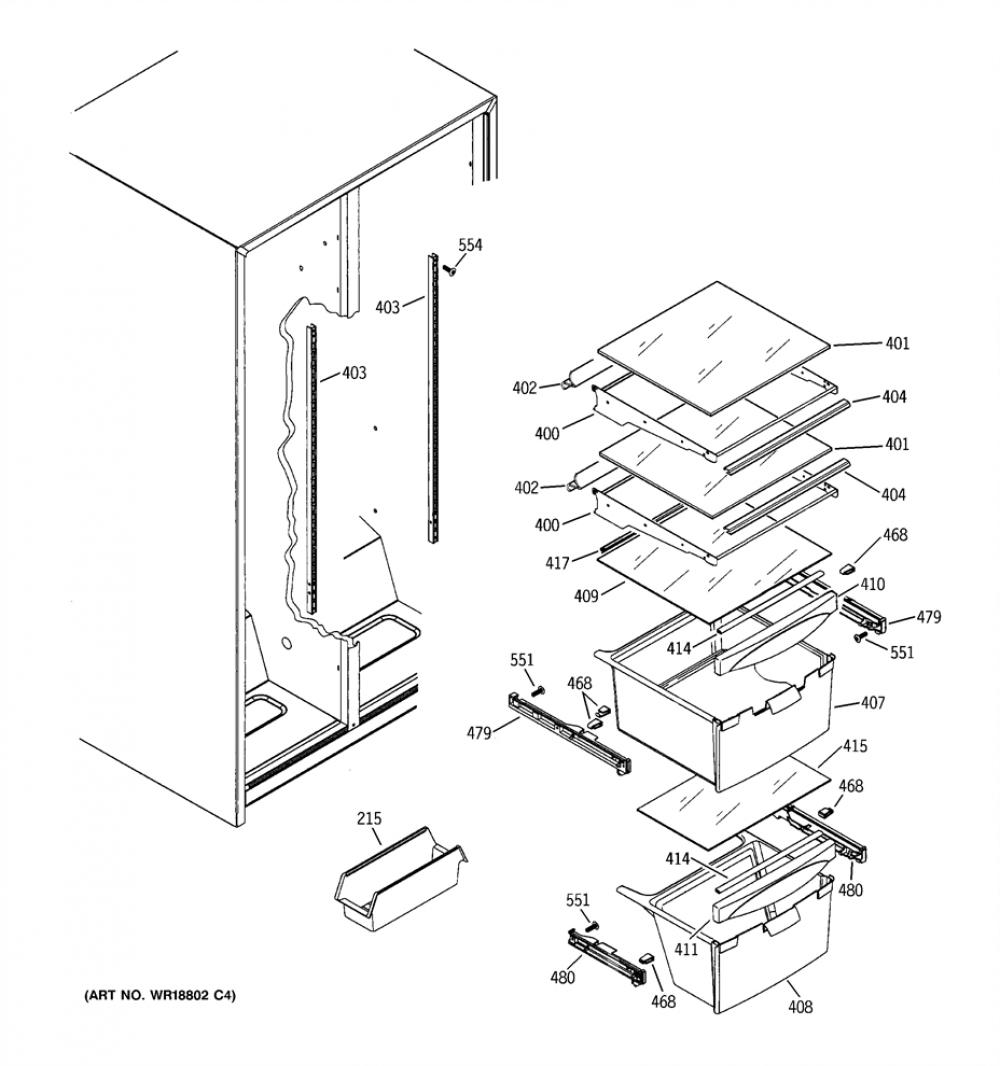 554
403
403
401
402
404
400
401
402
404
400
468
417
410
409
479
414
551
551
468
407
479
415
468
215
414
480
551
411
480
468
408
(ART NO. WR18802 C4)