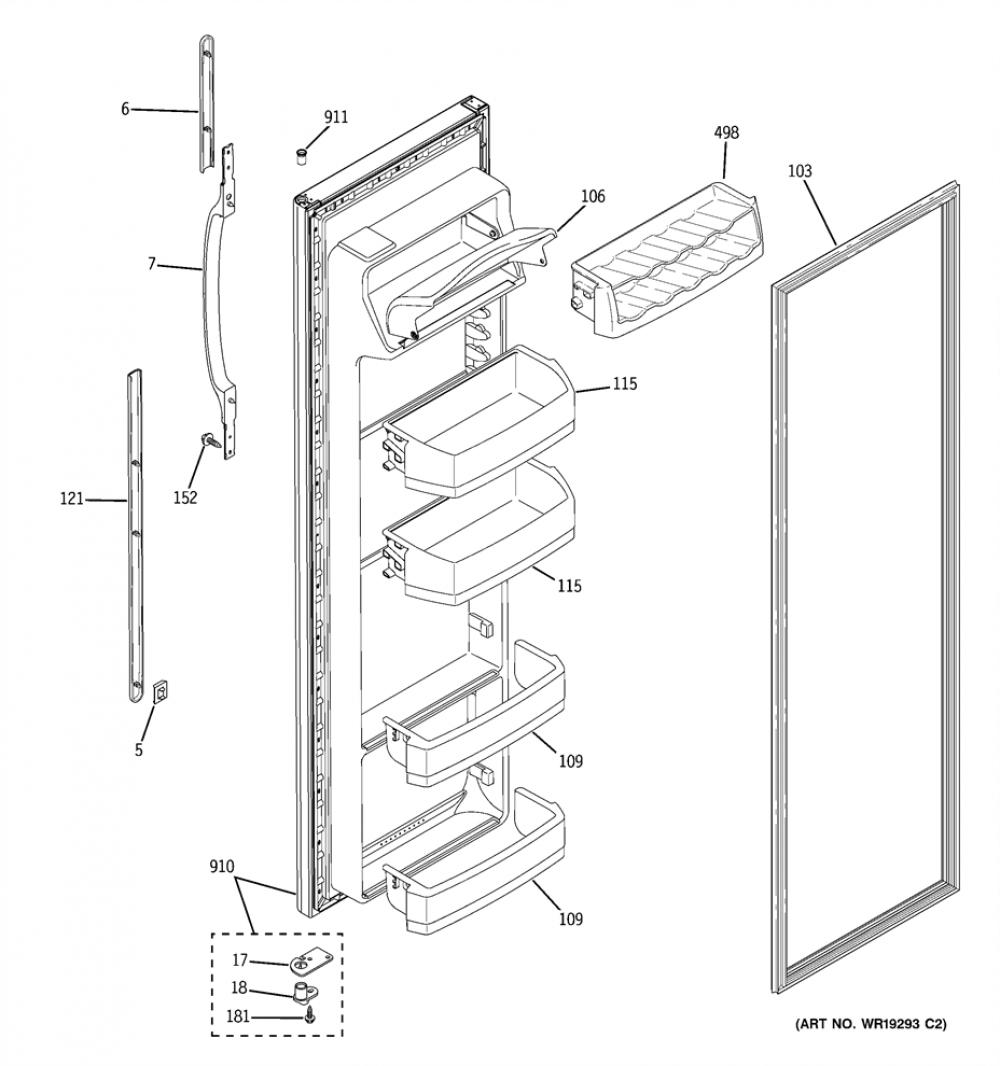 6
911
498
103
106
7
115
152
121
115
5
109
910
109
17
18
181
(ART NO. WR19293 C2)