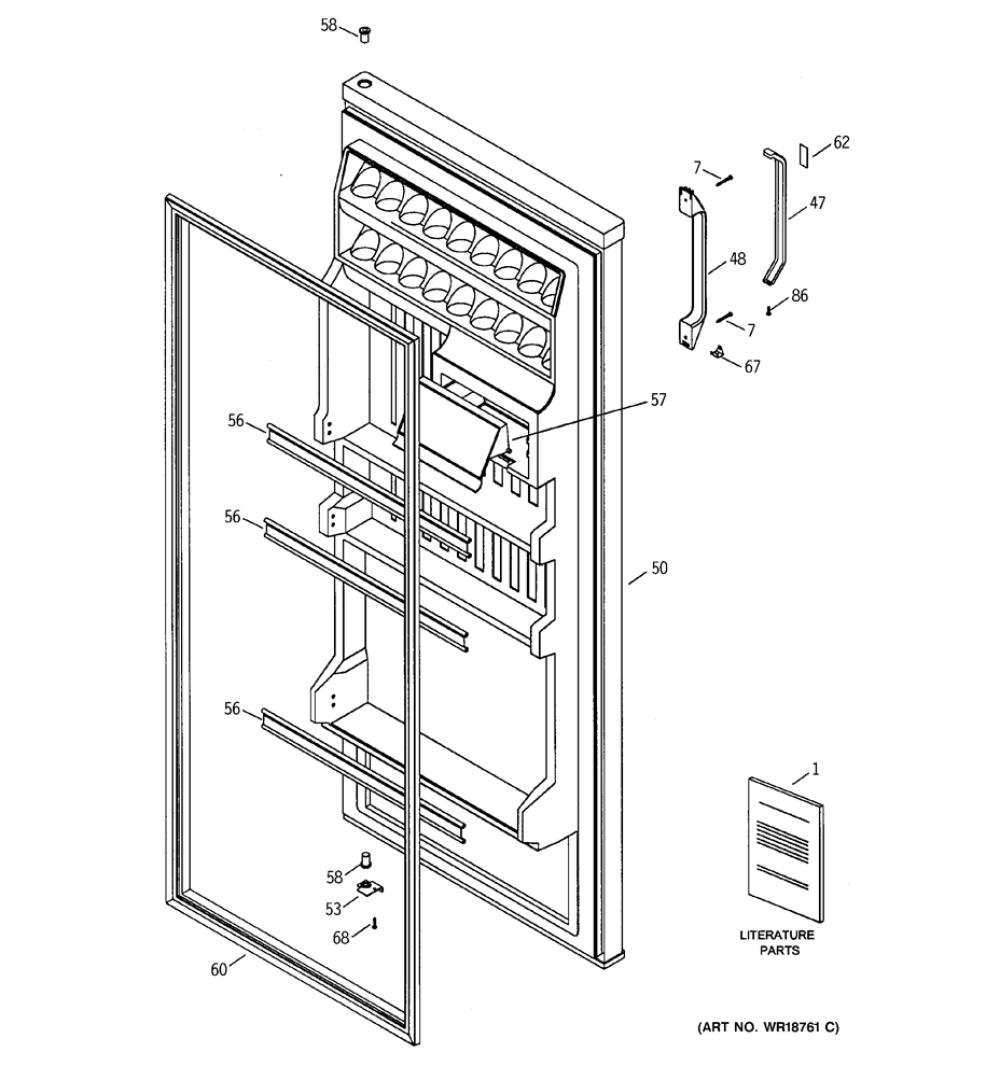 58

62

7

47

48

86

7

67

57

56

56

50

56

1

58

53

68

60

LITERATURE PARTS

(ART NO. WR18761 C)