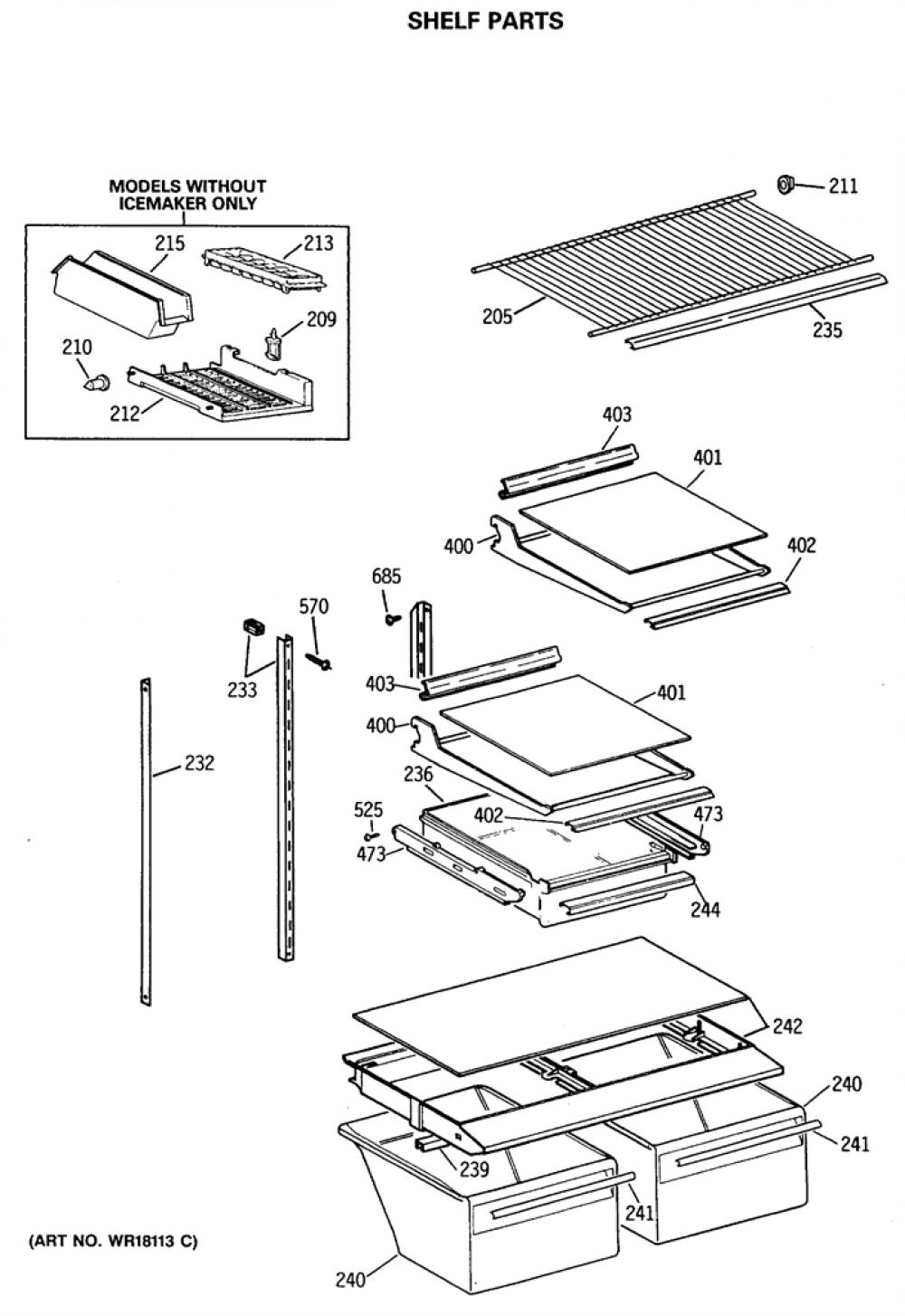 SHELF PARTS

MODELS WITHOUT ICEMAKER ONLY

215
213
209
210
212

211
205
235

403
401
400
402

685
570
233
403
401
400
232
236
525
402
473
473
244

242
240
241
239
241
240

(ART NO. WR18113 C)