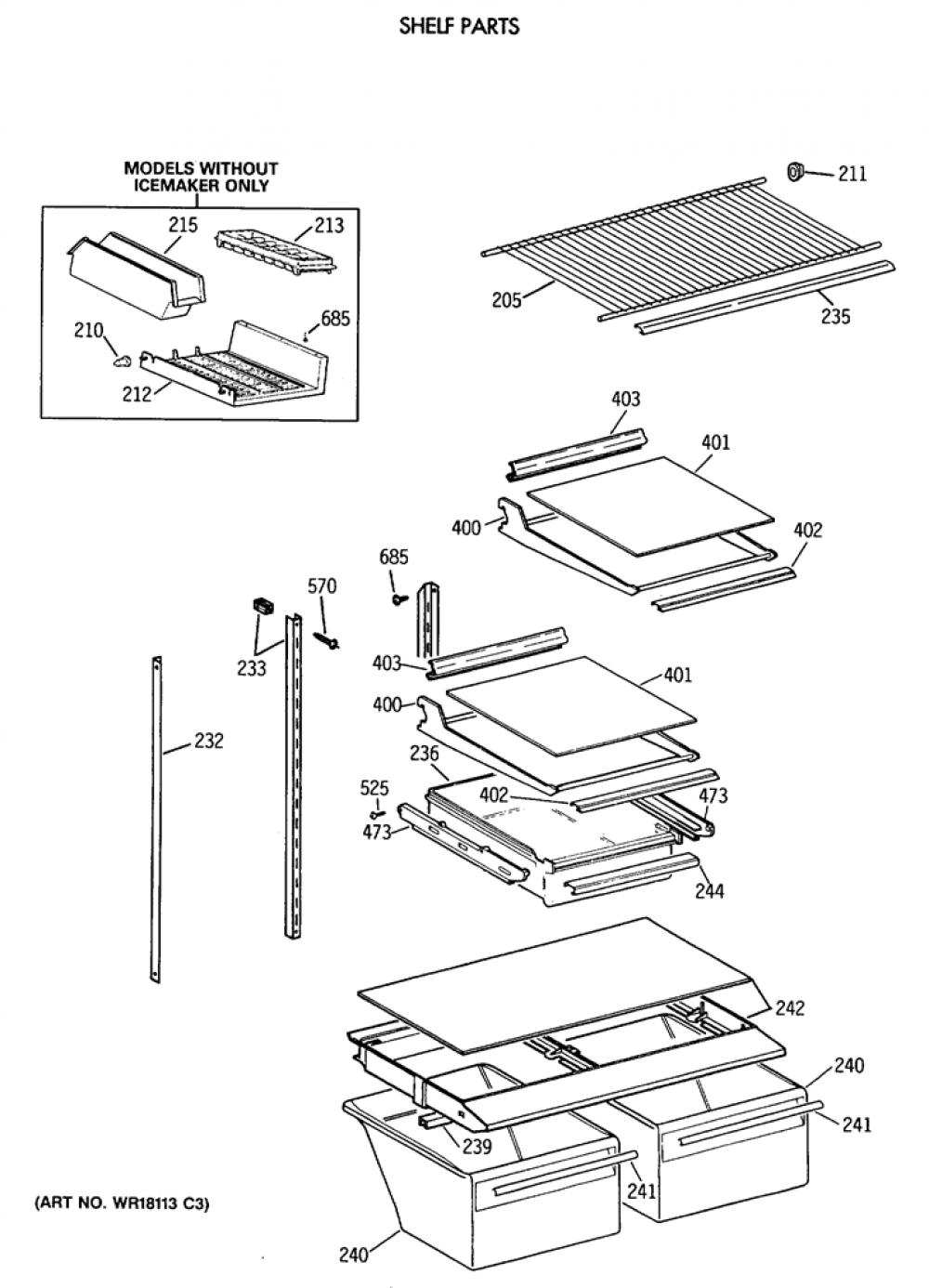 SHELF PARTS

MODELS WITHOUT ICEMAKER ONLY

215
213
210
685
212

211
205
235

403
401
400
402

685
570
233
403
401
400
232
236
525
402
473
473
244

242
240
241
239
241
240

(ART NO. WR18113 C3)