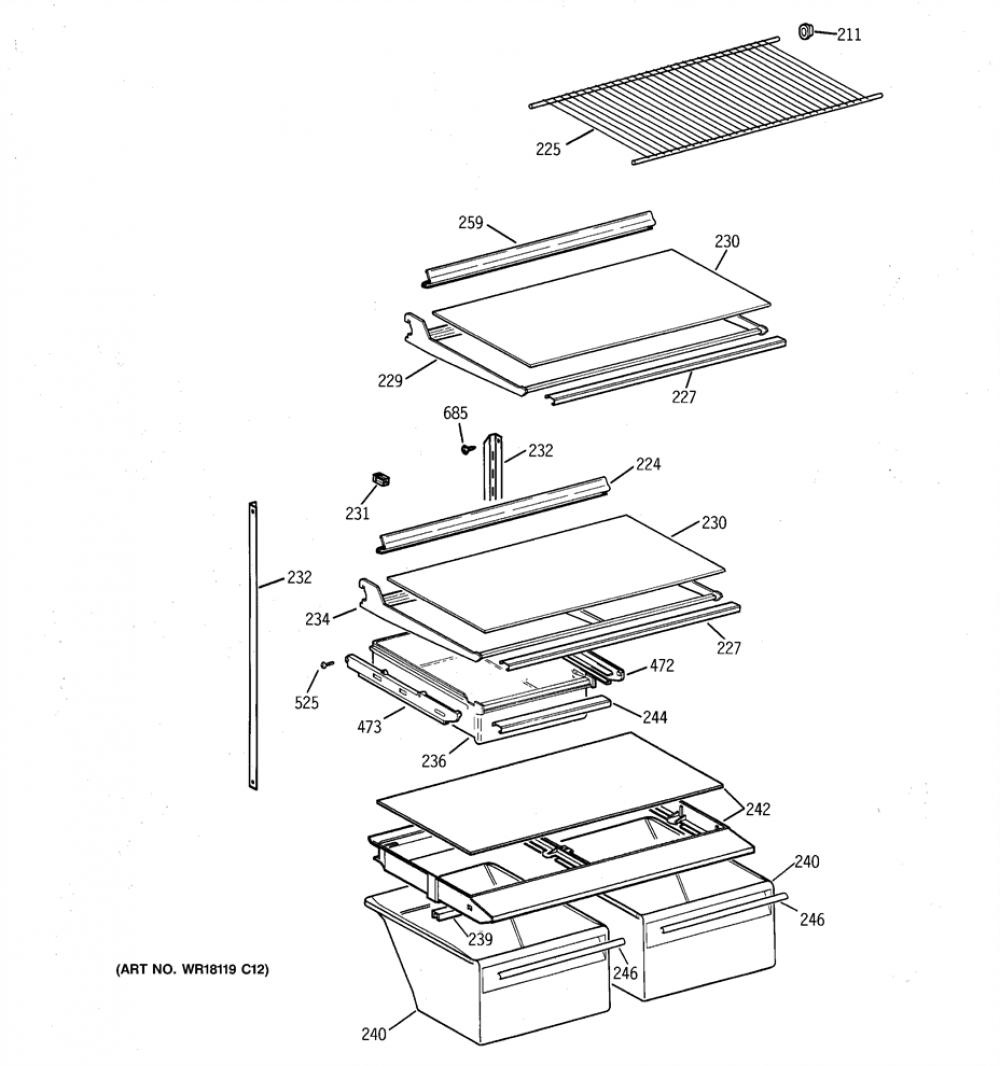 211
225
259
230
229
227
685
232
224
231
230
232
234
227
472
525
473
244
236
242
240
246
239
246
(ART NO. WR18119 C12)
240