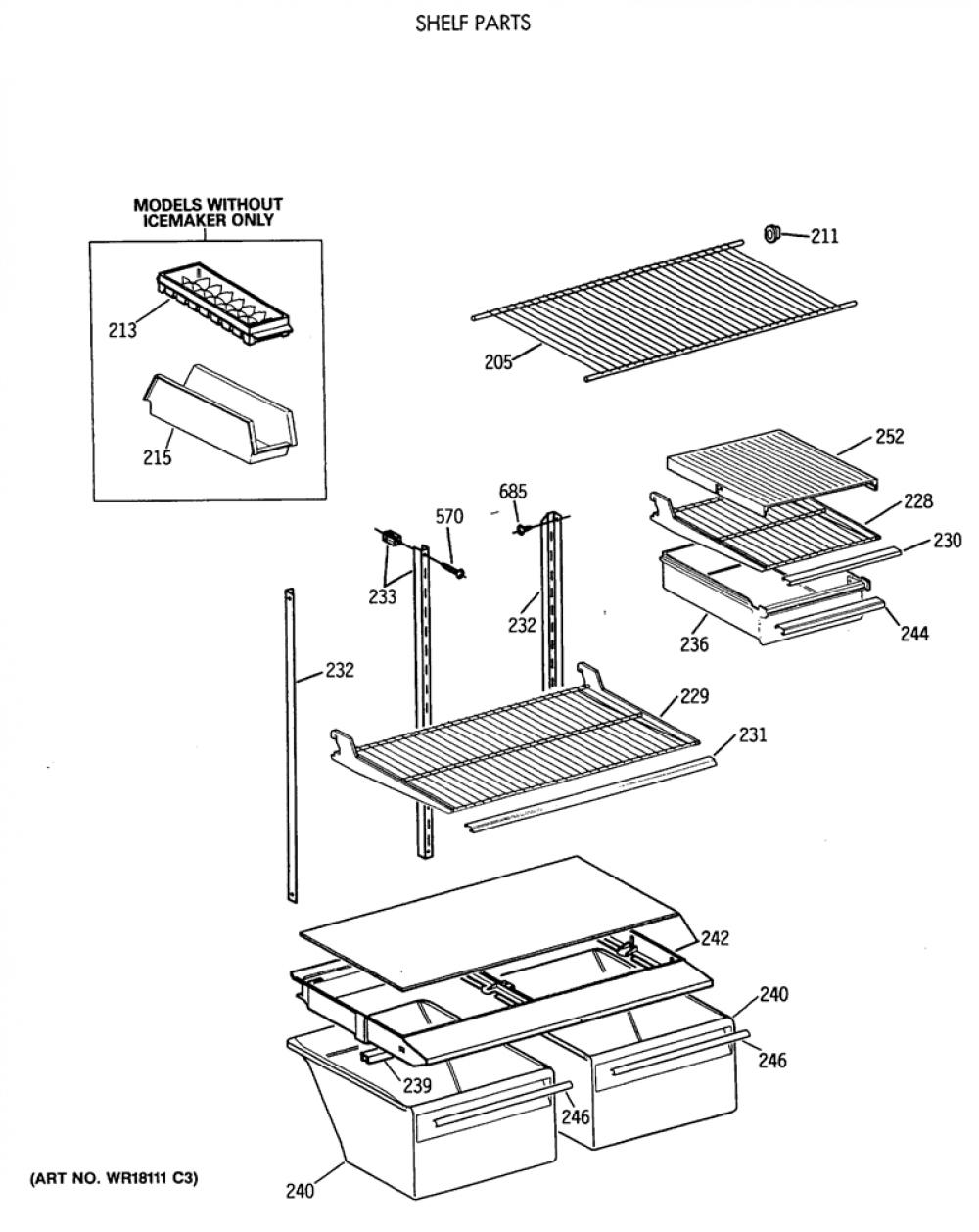 SHELF PARTS

MODELS WITHOUT ICEMAKER ONLY

213

215

211

205

252

228

230

244

236

685

570

233

232

232

229

231

242

240

246

239

246

240

(ART NO. WR18111 C3)