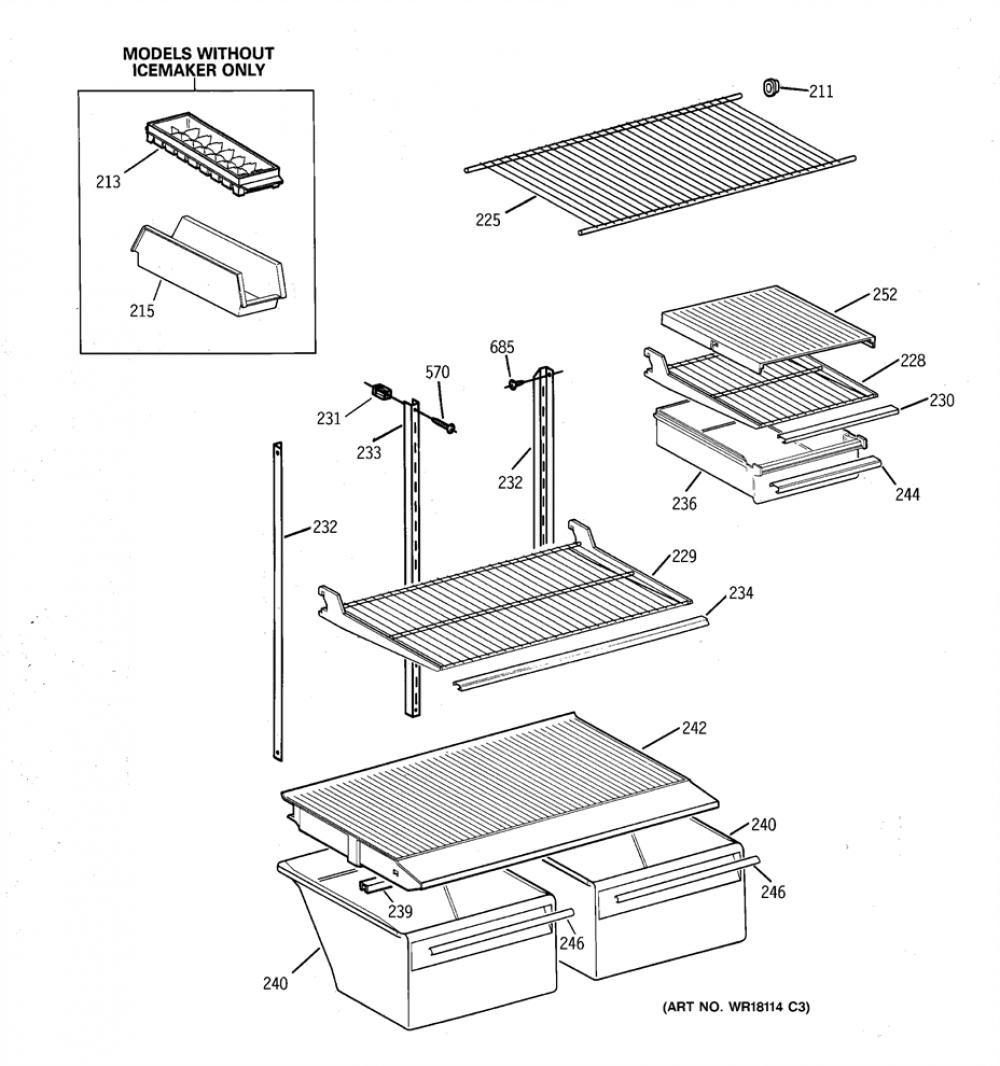 MODELS WITHOUT ICEMAKER ONLY

213

215

211

225

252

228

230

236

244

685

570

231

233

232

232

229

234

242

240

246

239

246

240

(ART NO. WR18114 C3)