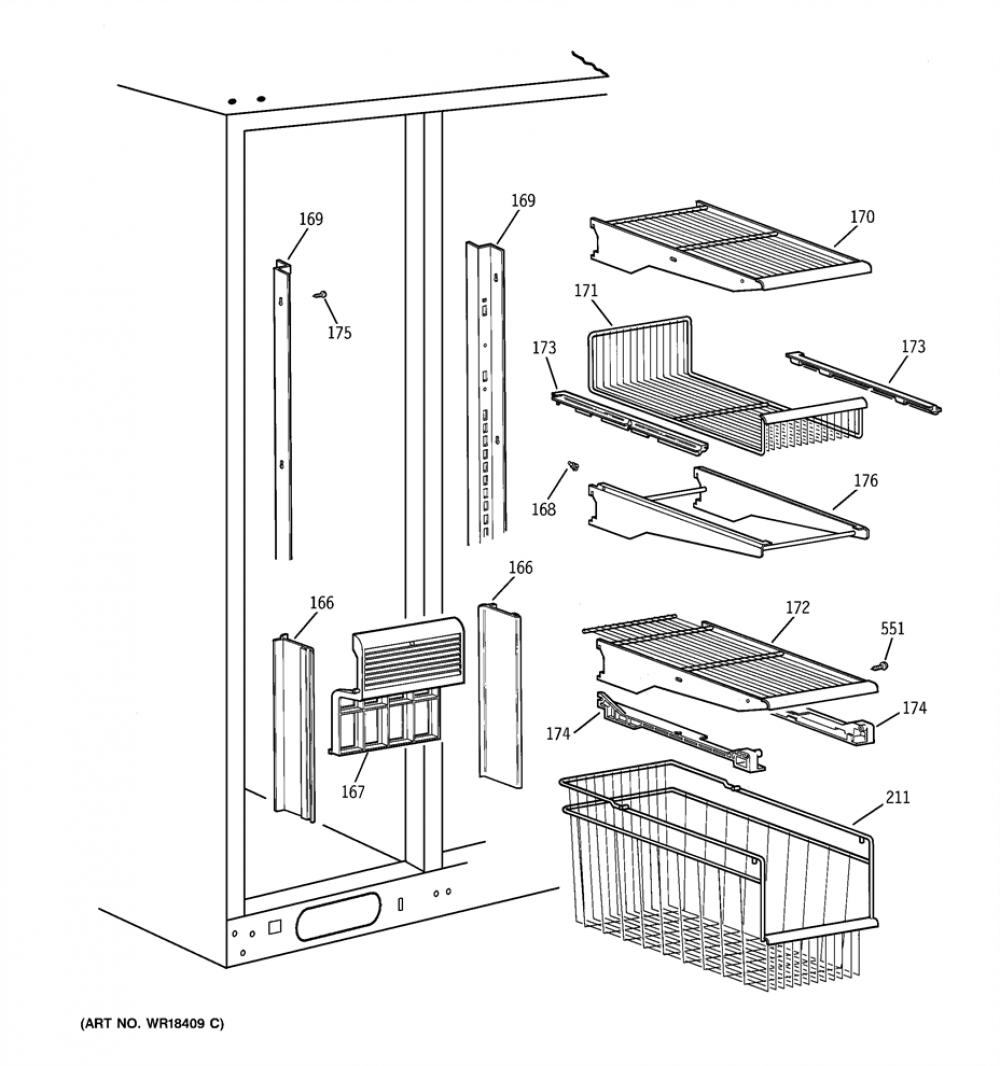 169
169
170
175
171
173
173
168
176
166
166
172
551
174
174
167
211
(ART NO. WR18409 C)