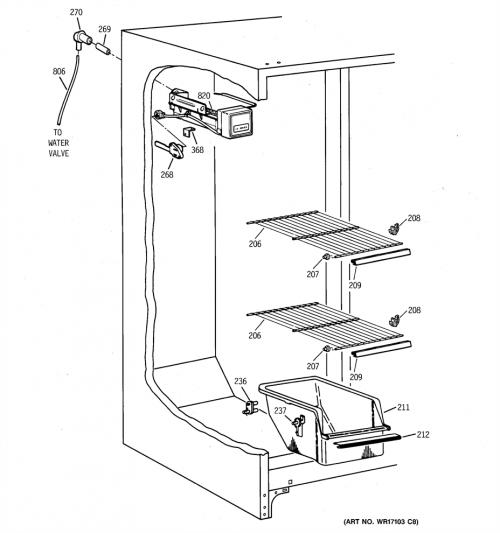 270
269
806
TO WATER VALVE
820
368
268
208
206
207
209
208
206
207
209
236
237
211
212
(ART NO. WR17103 C8)