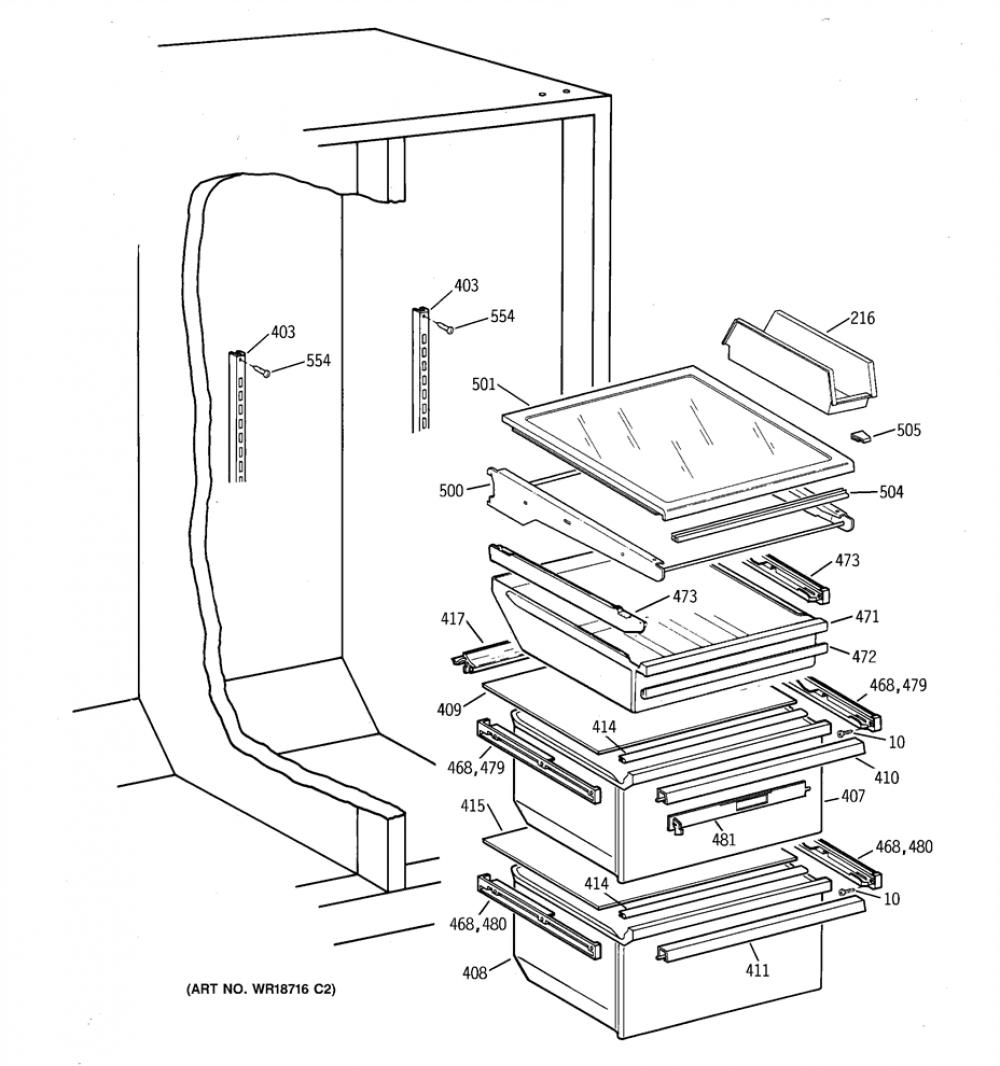 403
554
403
554
216
501
505
500
504
473
473
417
471
472
409
468,479
414
10
468,479
410
415
407
481
468,480
414
10
468,480
408
411
(ART NO. WR18716 C2)