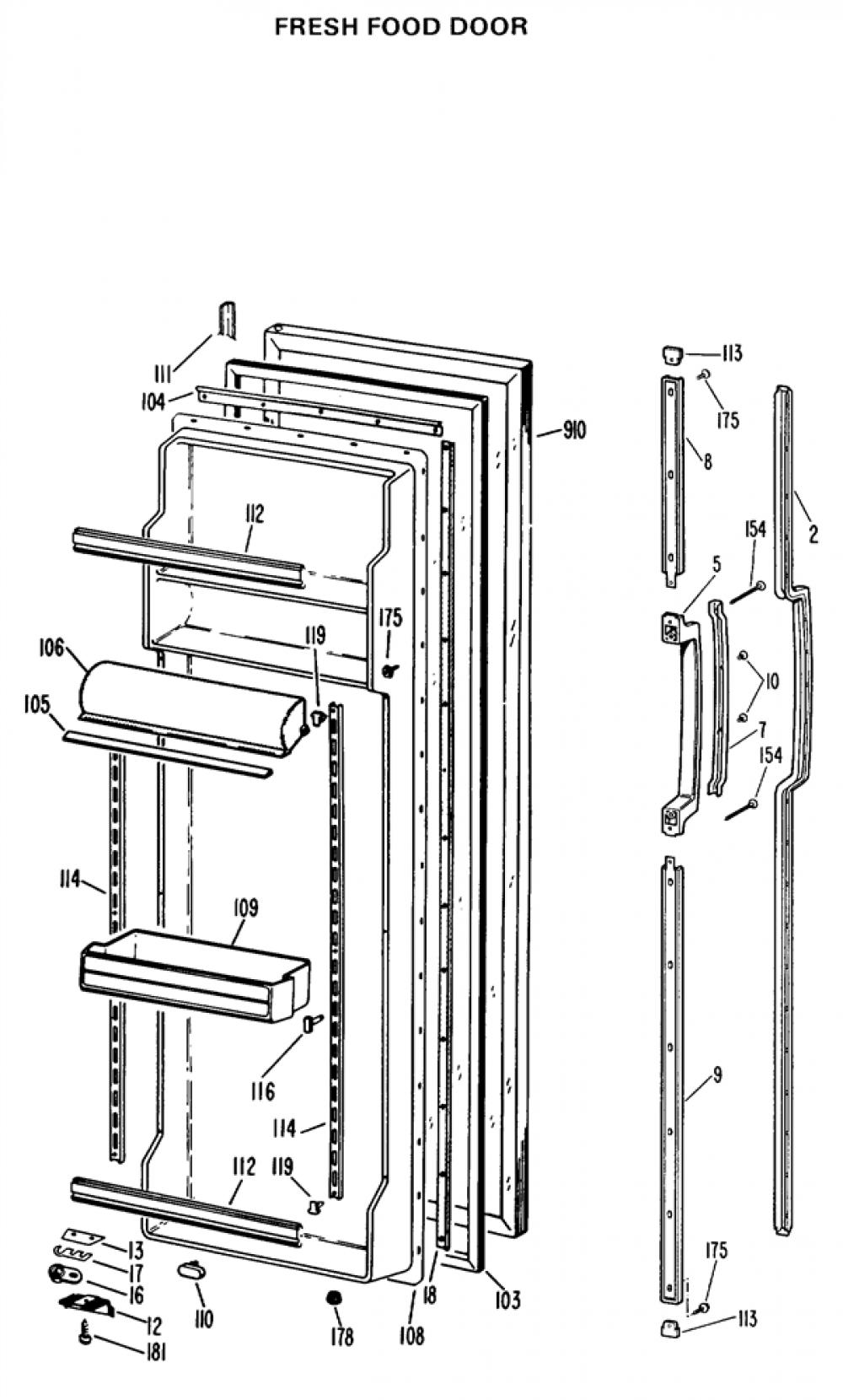 FRESH FOOD DOOR

111
104
910
112
175
119
106
105
114
109
116
114
112
119
13
17
16
12
181
110
178
108
18
103
113
175
8
2
154
5
10
7
154
9
175
113