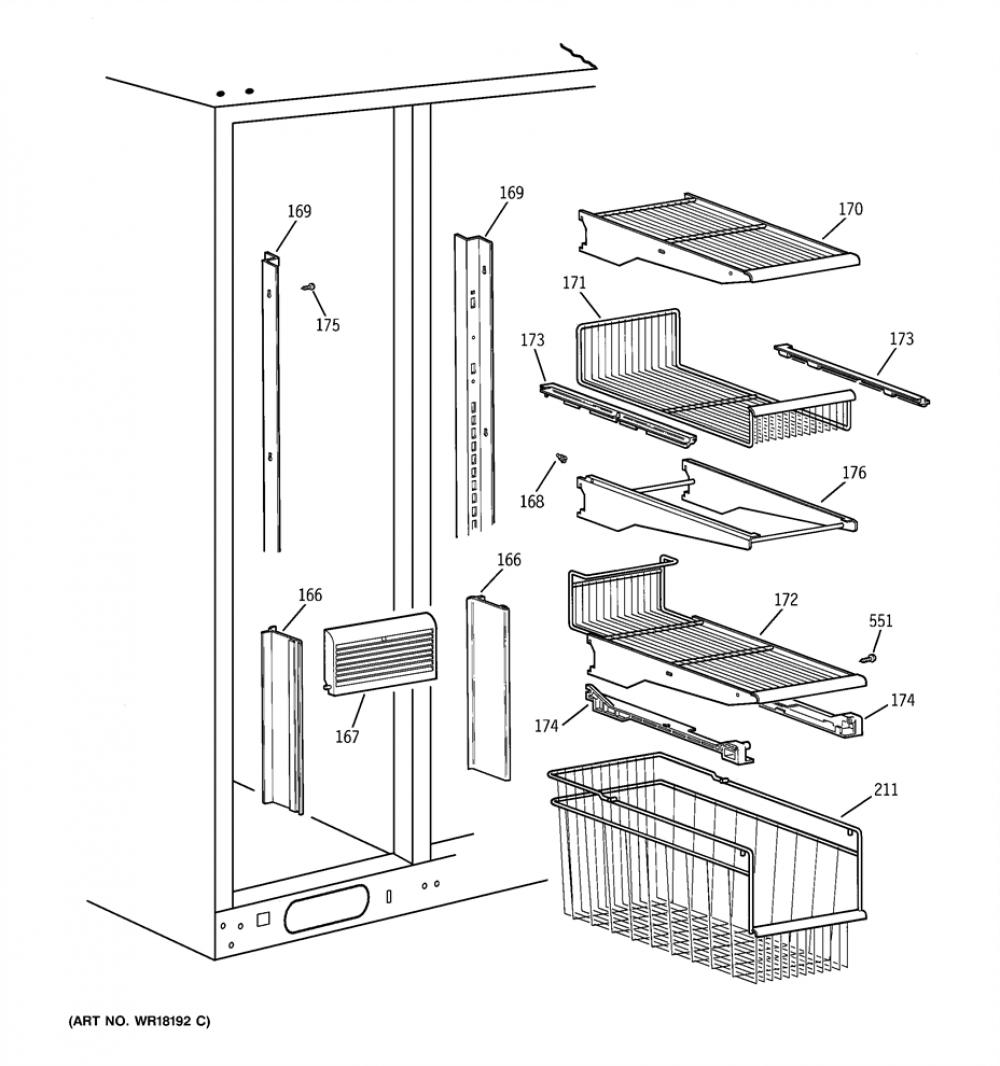 169
169
170
175
171
173
173
168
176
166
166
172
551
167
174
174
211
(ART NO. WR18192 C)