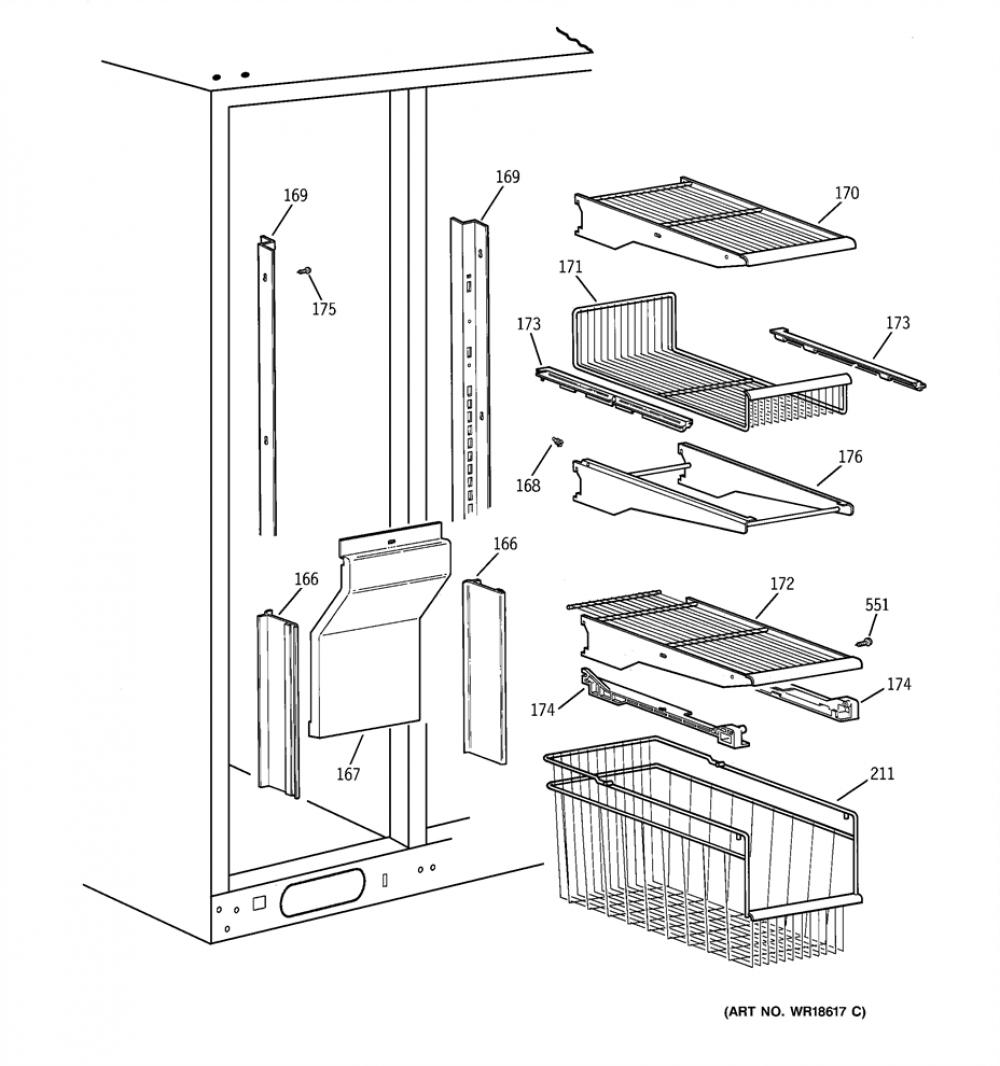 169
169
170
175
171
173
173
168
176
166
166
172
551
174
174
167
211
(ART NO. WR18617 C)