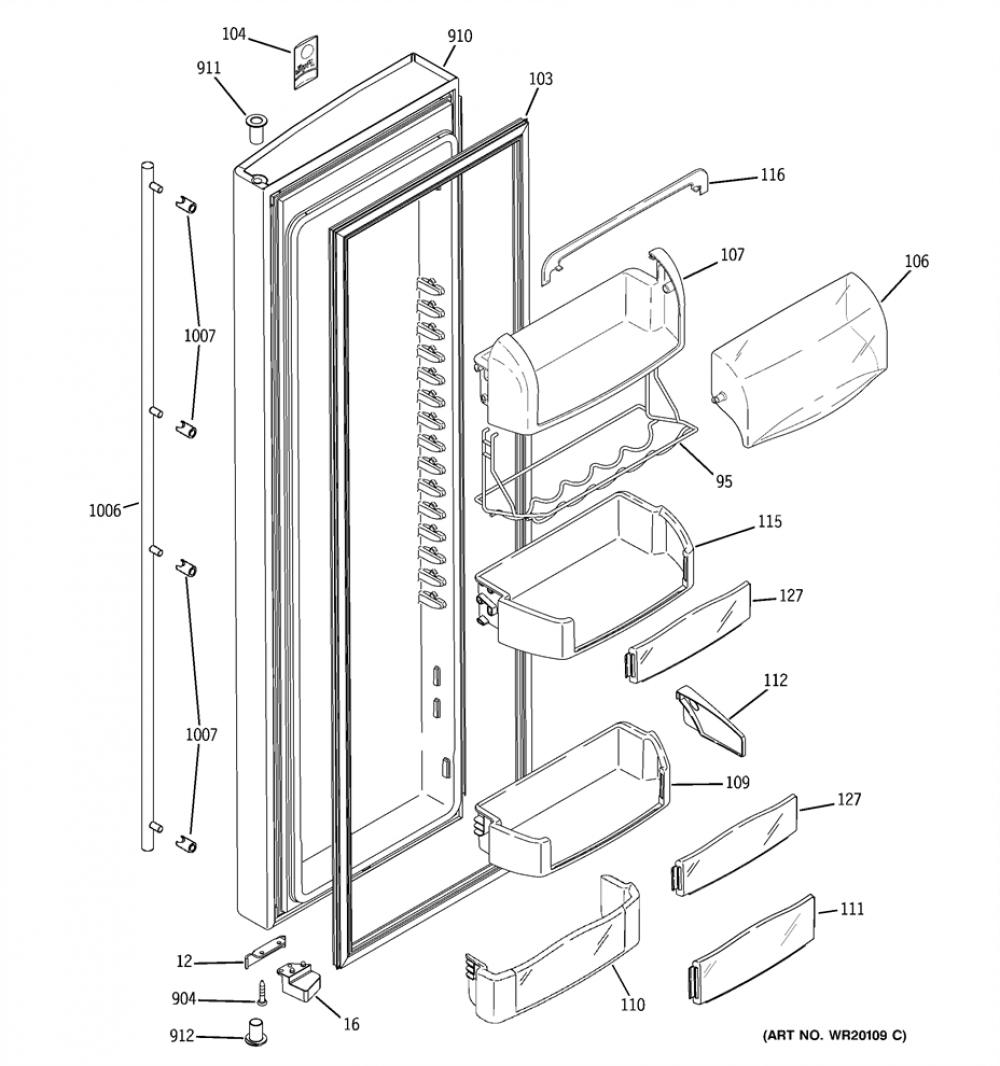 104
910
911
103
116
107
106
1007
95
1006
115
127
112
1007
109
127
111
12
904
16
110
912
(ART NO. WR20109 C)