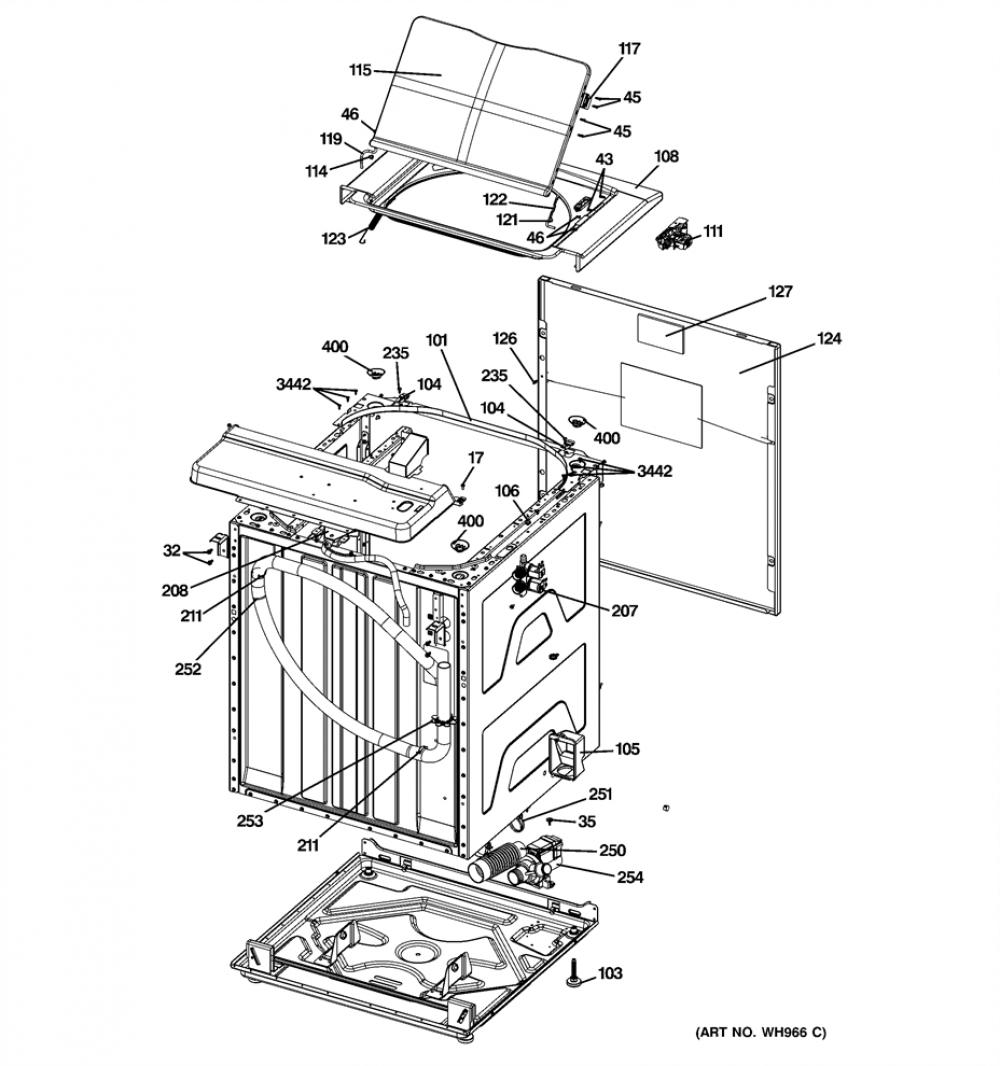 115
117
45
45
46
119
114
43
108
122
121
46
123
111
127
124
400
235
101
126
3442
104
235
104
400
3442
17
106
400
32
208
211
252
207
105
251
35
253
211
250
254
103
(ART NO. WH966 C)