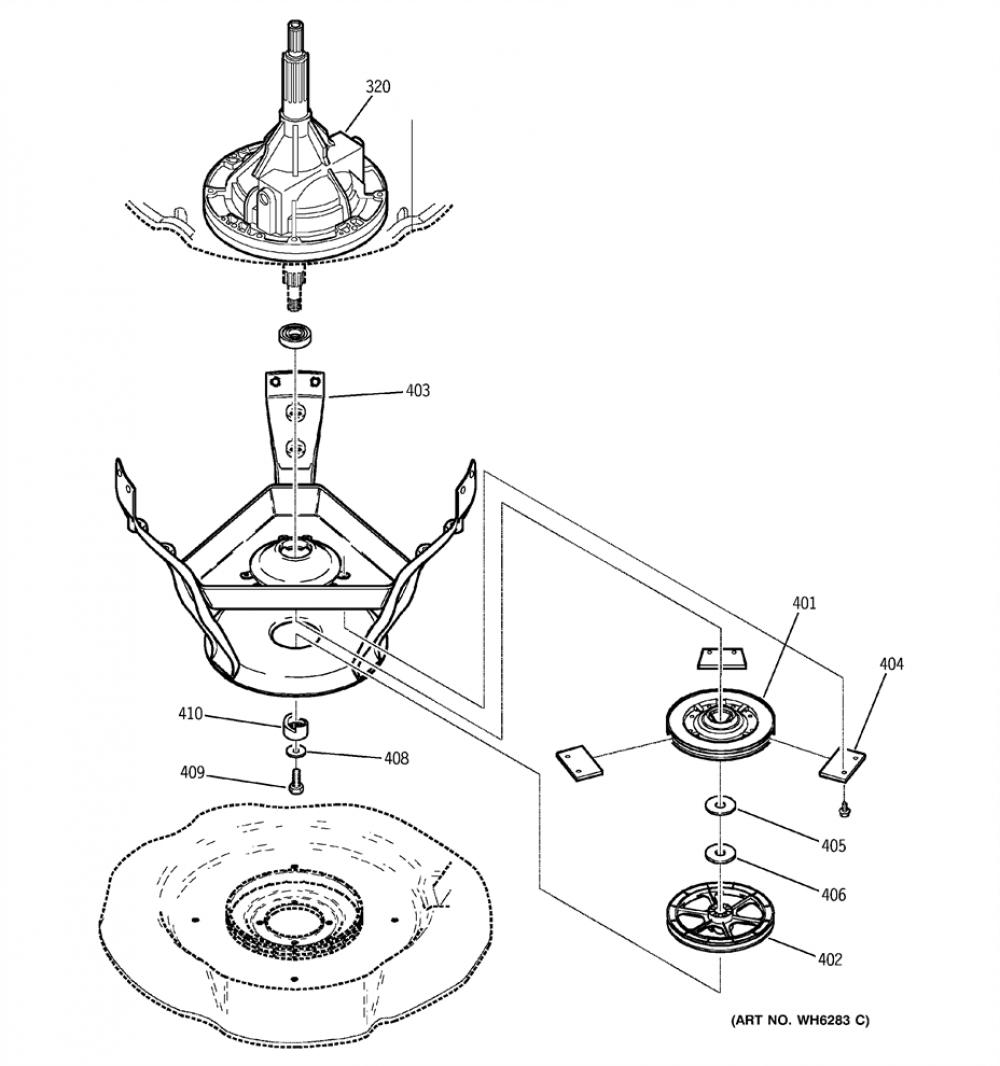 320
403
401
404
410
408
409
405
406
402
(ART NO. WH6283 C)