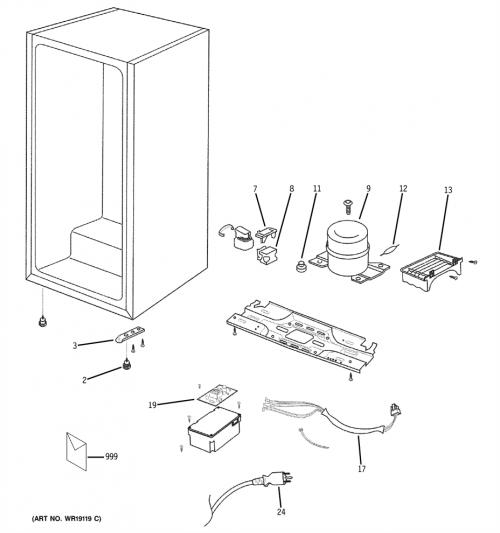 7
8
11
9
12
13
3
2
19
999
17
24
(ART NO. WR19119 C)