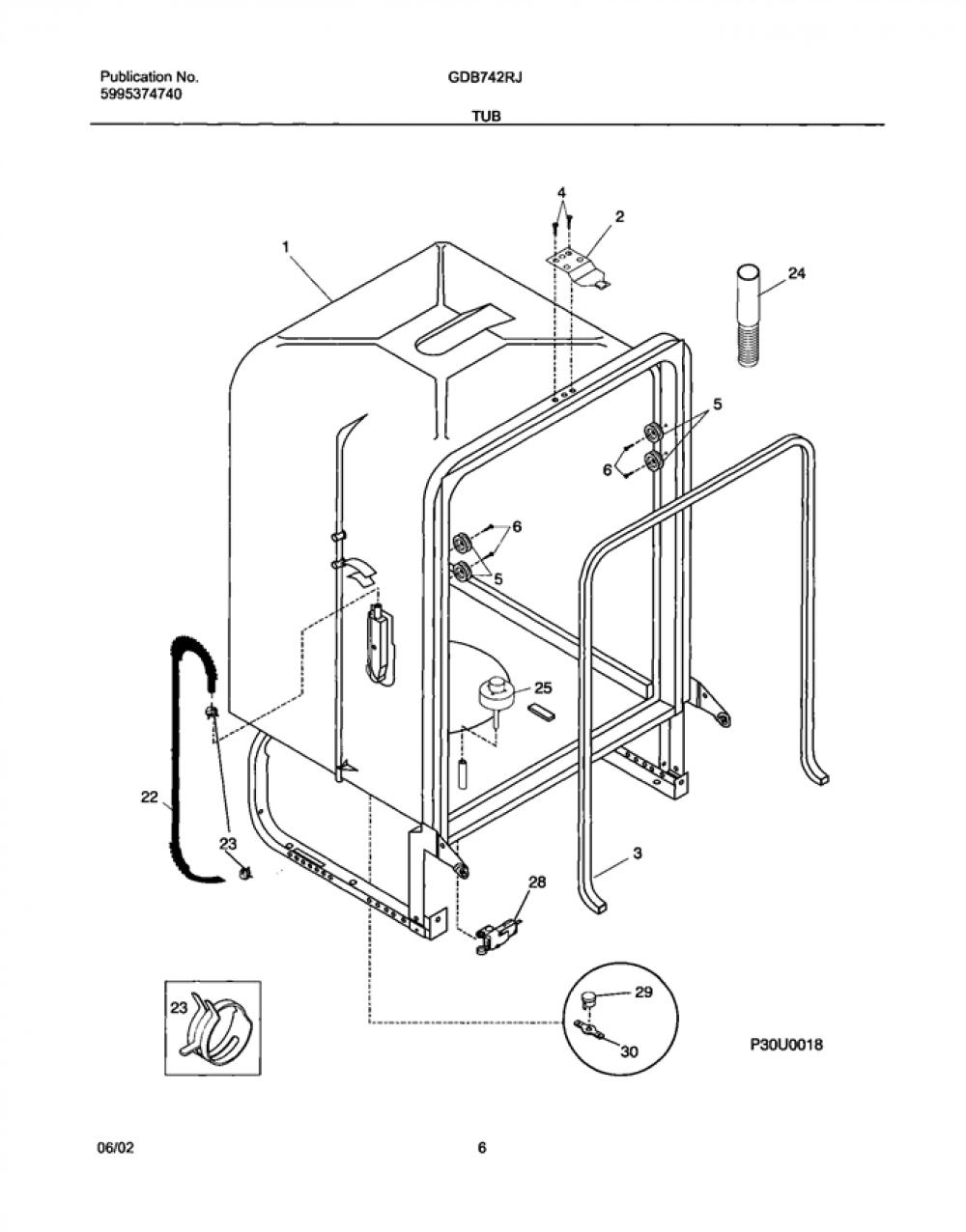 Publication No.
5995374740

GDB742RJ

TUB

4
2
1
24
5
6
6
5
25
22
23
3
28
23
29
30

P30U0018

06/02

6