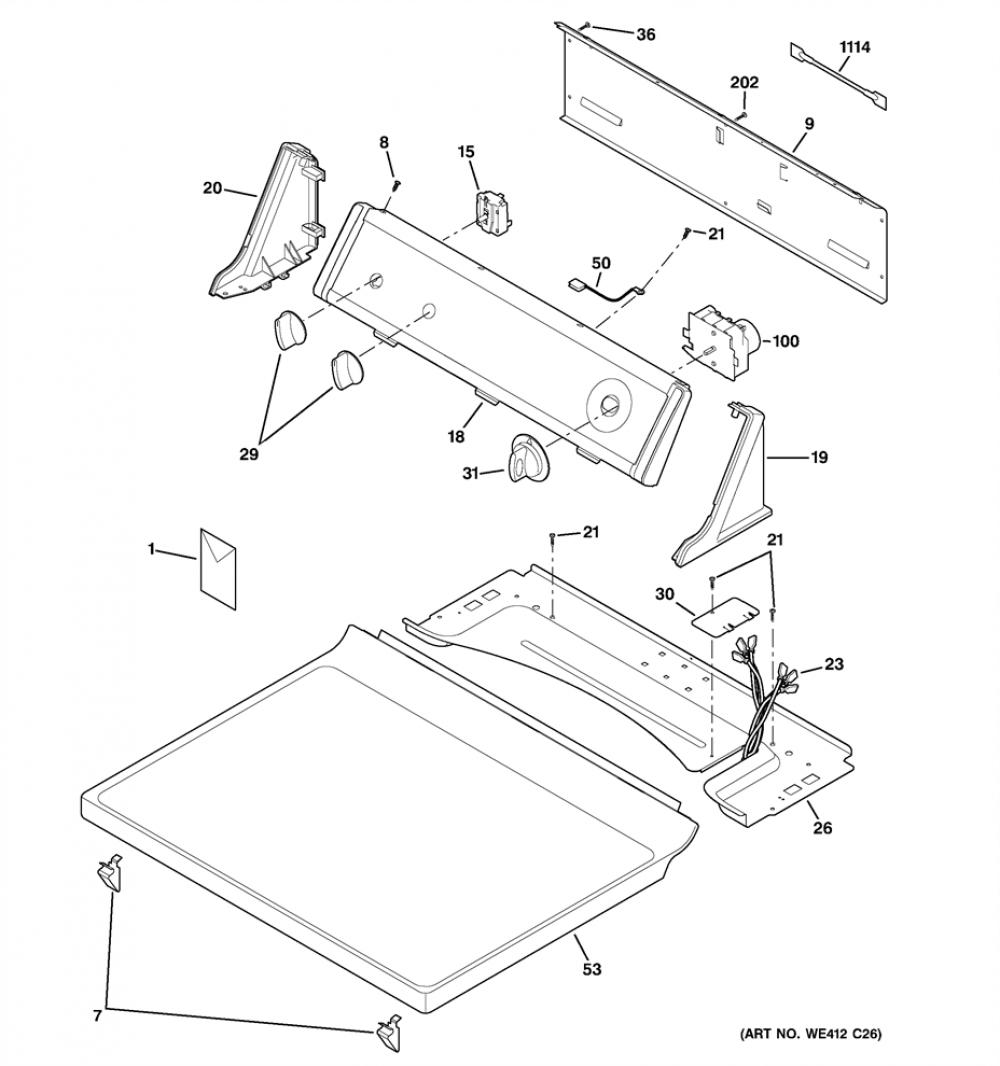 36
1114
202
9
8
15
20
21
50
100
29
18
31
19
1
21
21
30
23
26
53
7
(ART NO. WE412 C26)