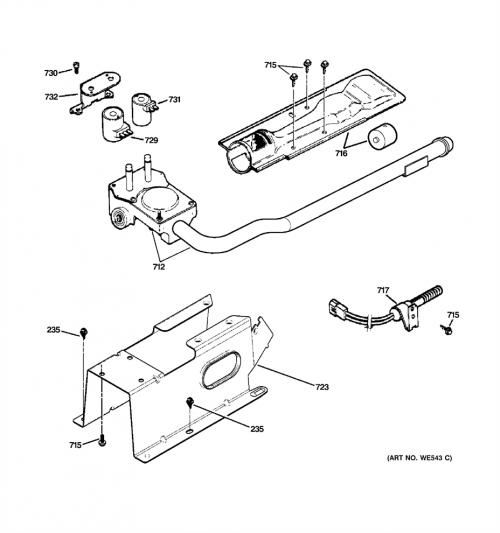 730
732
731
729
715
716
712
717
715
235
723
235
715
(ART NO. WE543 C)