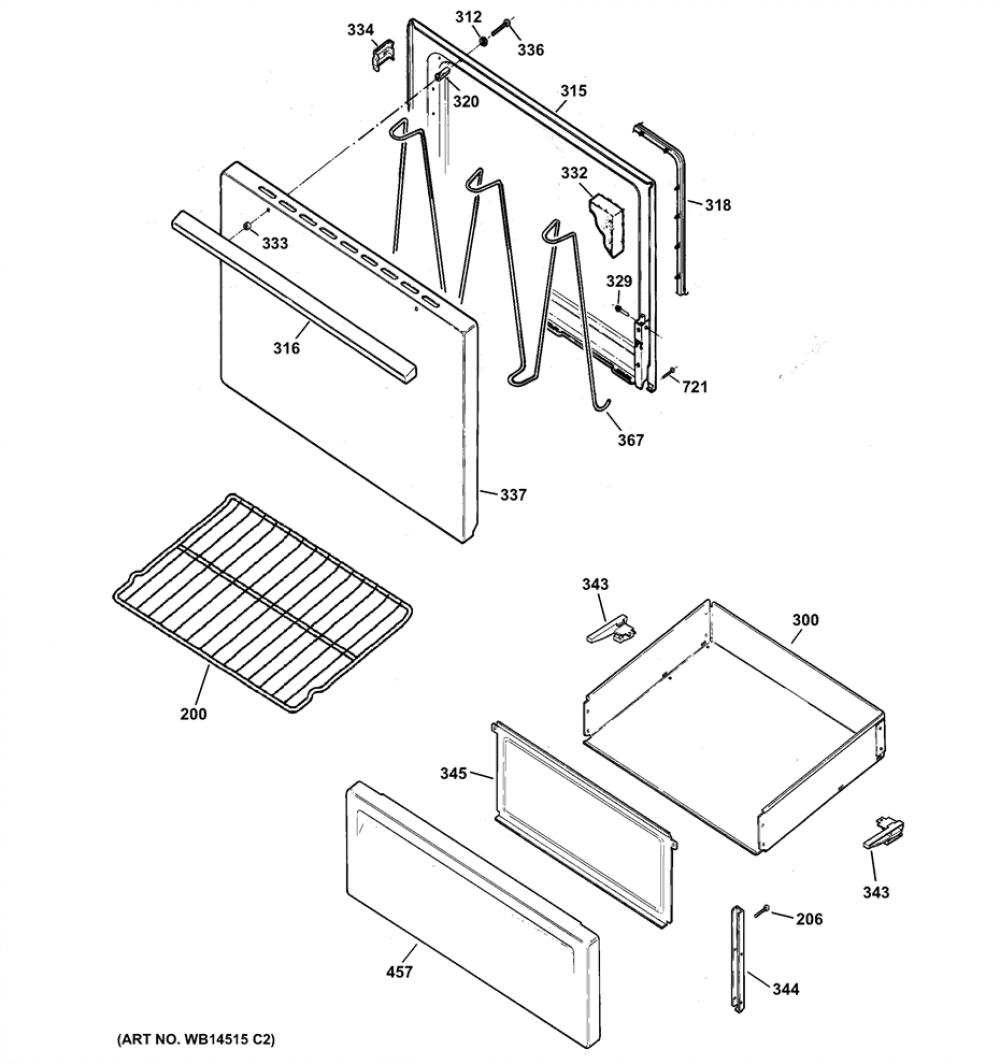 334
312
336
320
315
332
318
333
329
316
721
367
337
343
300
200
345
343
206
457
344
(ART NO. WB14515 C2)