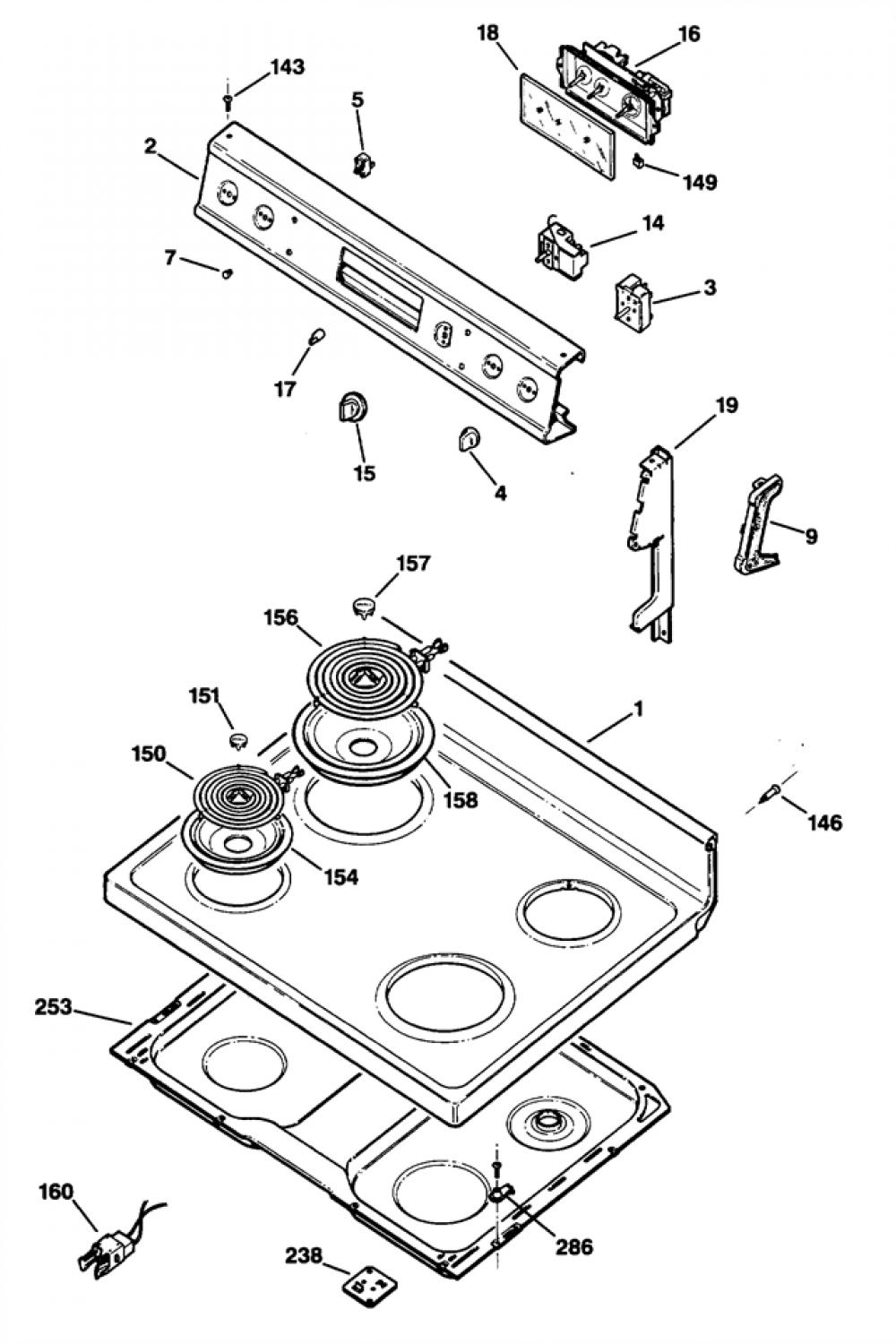 18
16
143
5
2
149
14
7
3
17
19
15
4
9
157
156
151
1
150
158
146
154
253
160
286
238