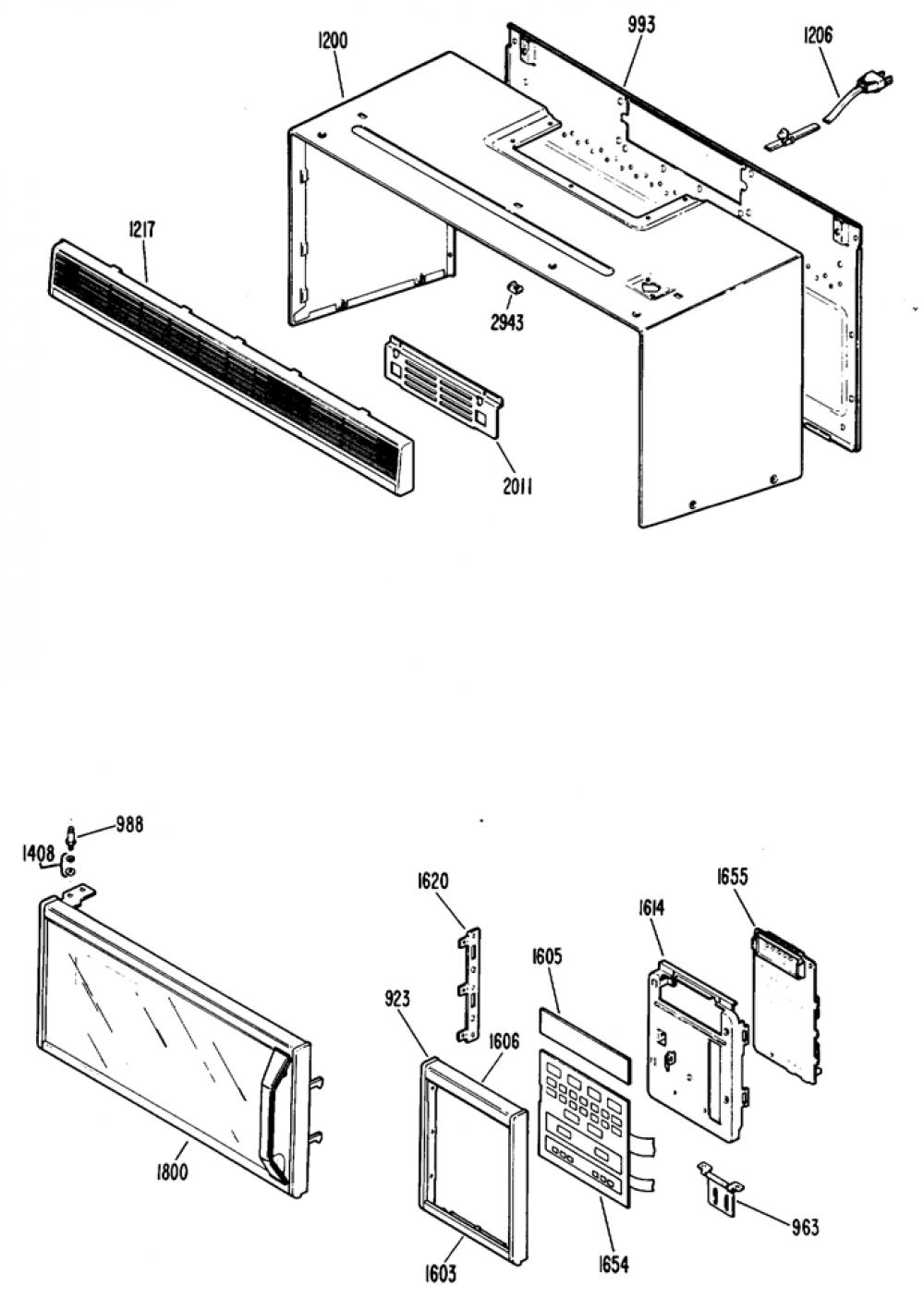 1200
993
1206
1217
2943
2011
988
1408
1620
1655
1614
1605
923
1606
1800
963
1603
1654