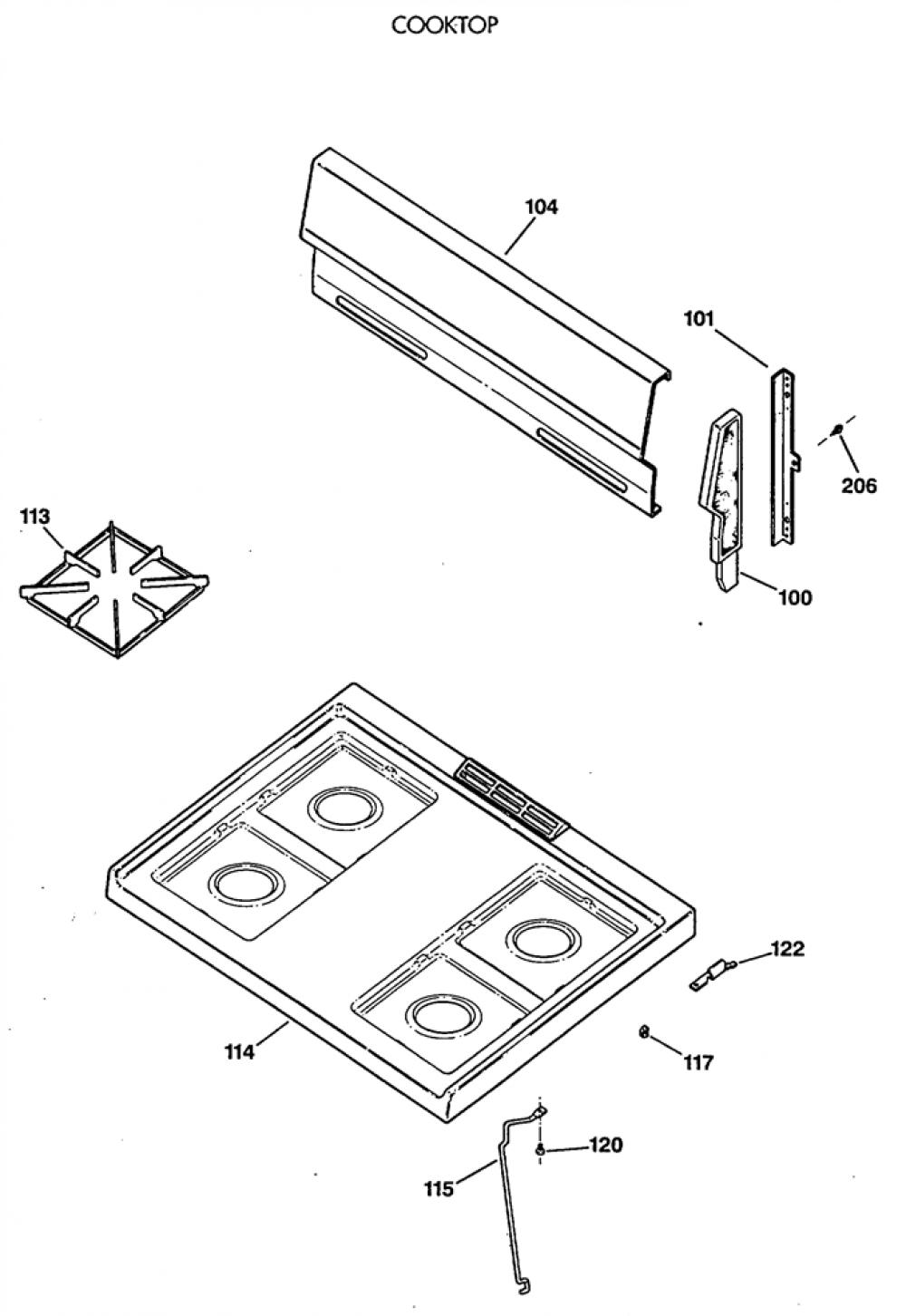 COOKTOP

104

101

206

113

100

122

114

117

120

115