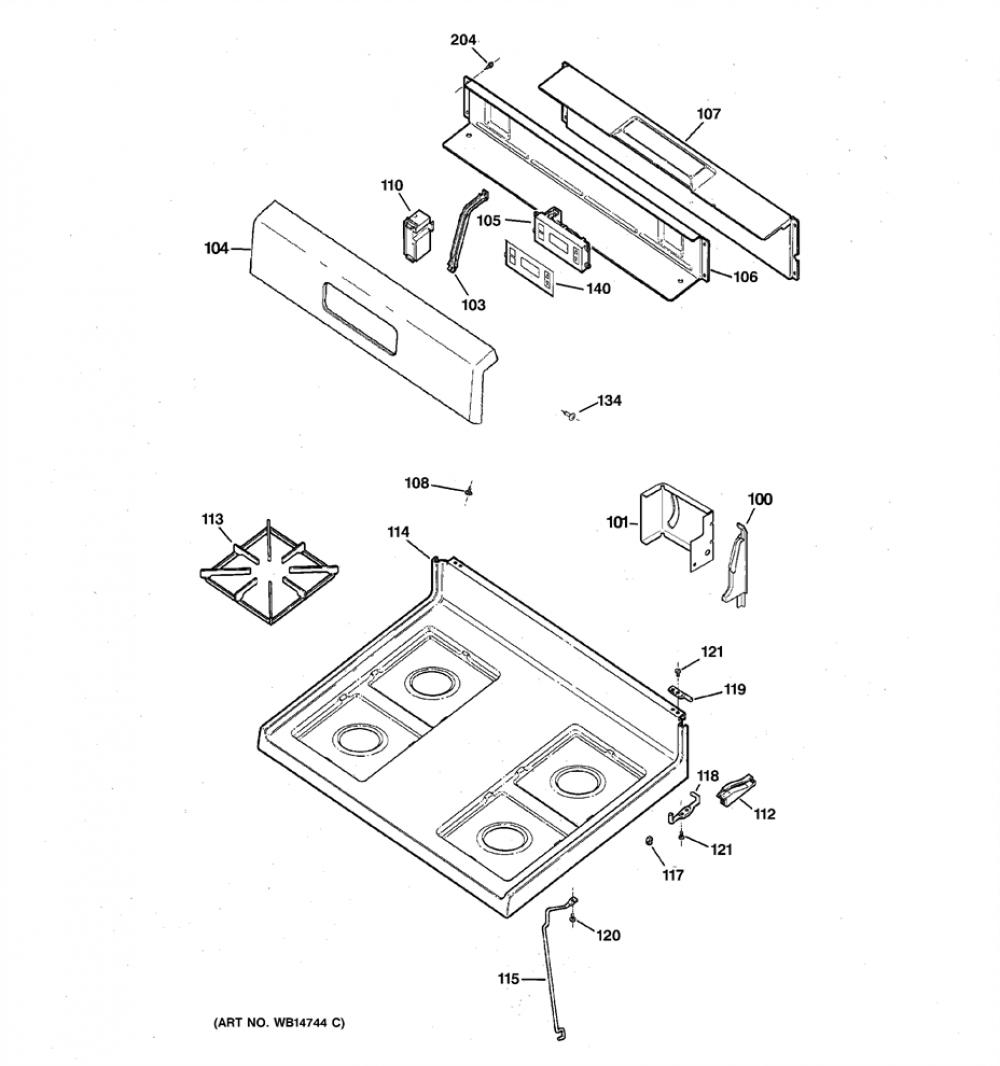 204
107
110
105
104
106
103
140
134
108
113
114
101
100
121
119
118
112
121
117
120
115
(ART NO. WB14744 C)