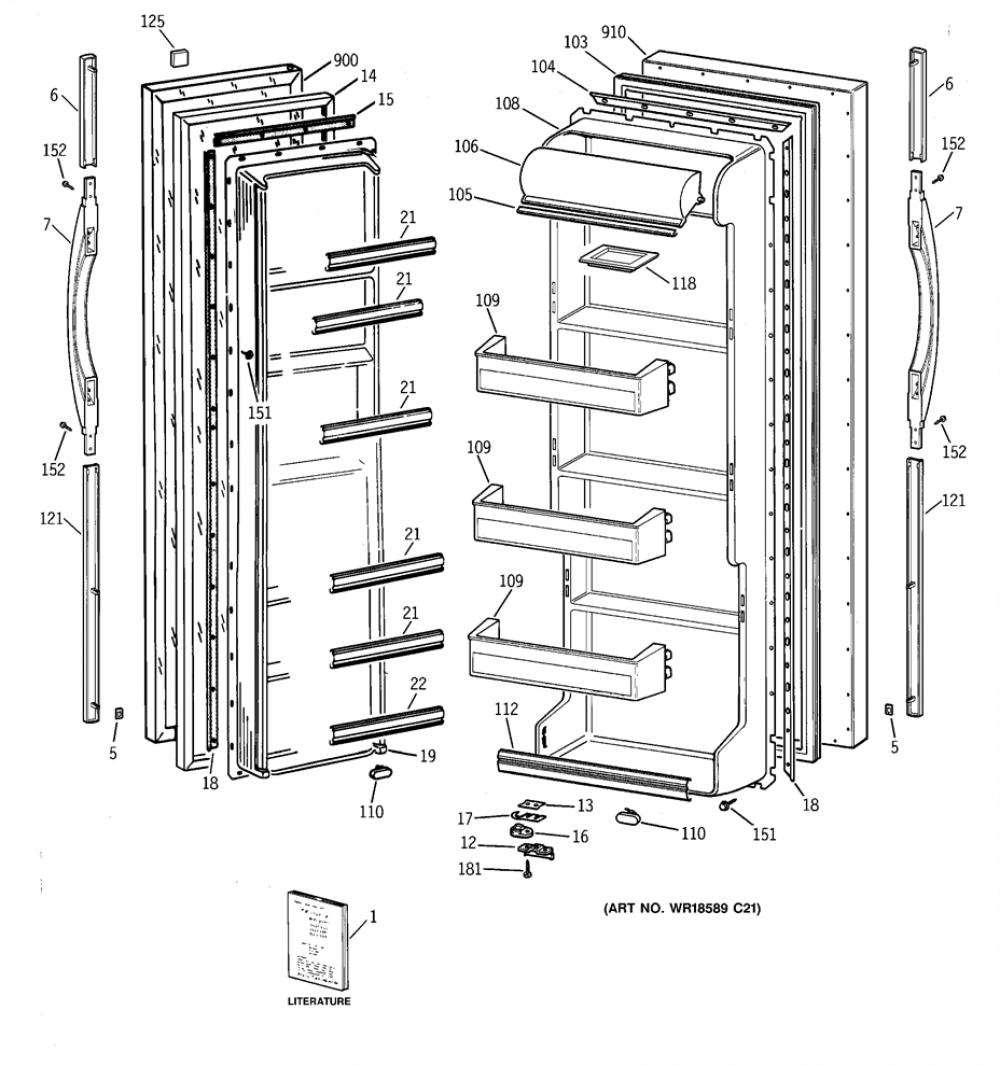 125
900
14
15
6
152
7
21
21
151
21
152
121
21
21
22
5
18
19
110
910
103
104
108
106
105
118
109
109
109
112
6
152
7
152
121
5
18
13
17
16
110
151
12
181
1
LITERATURE
(ART NO. WR18589 C21)