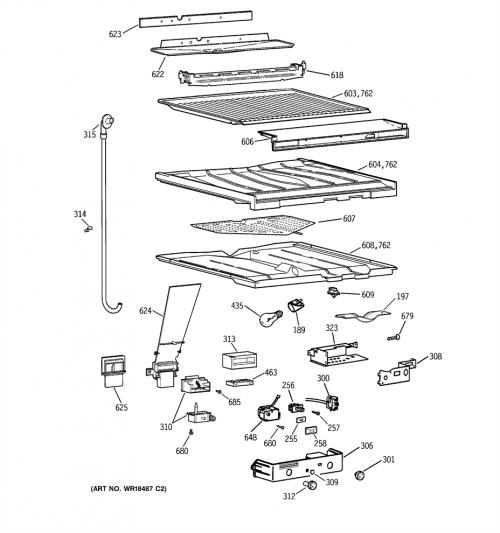 623
622
618
603,762
315
606
604,762
314
607
608,762
609
197
624
435
189
679
323
313
308
463
625
256
300
685
310
648
680
255
257
258
680
306
301
309
312
(ART NO. WR18487 C2)