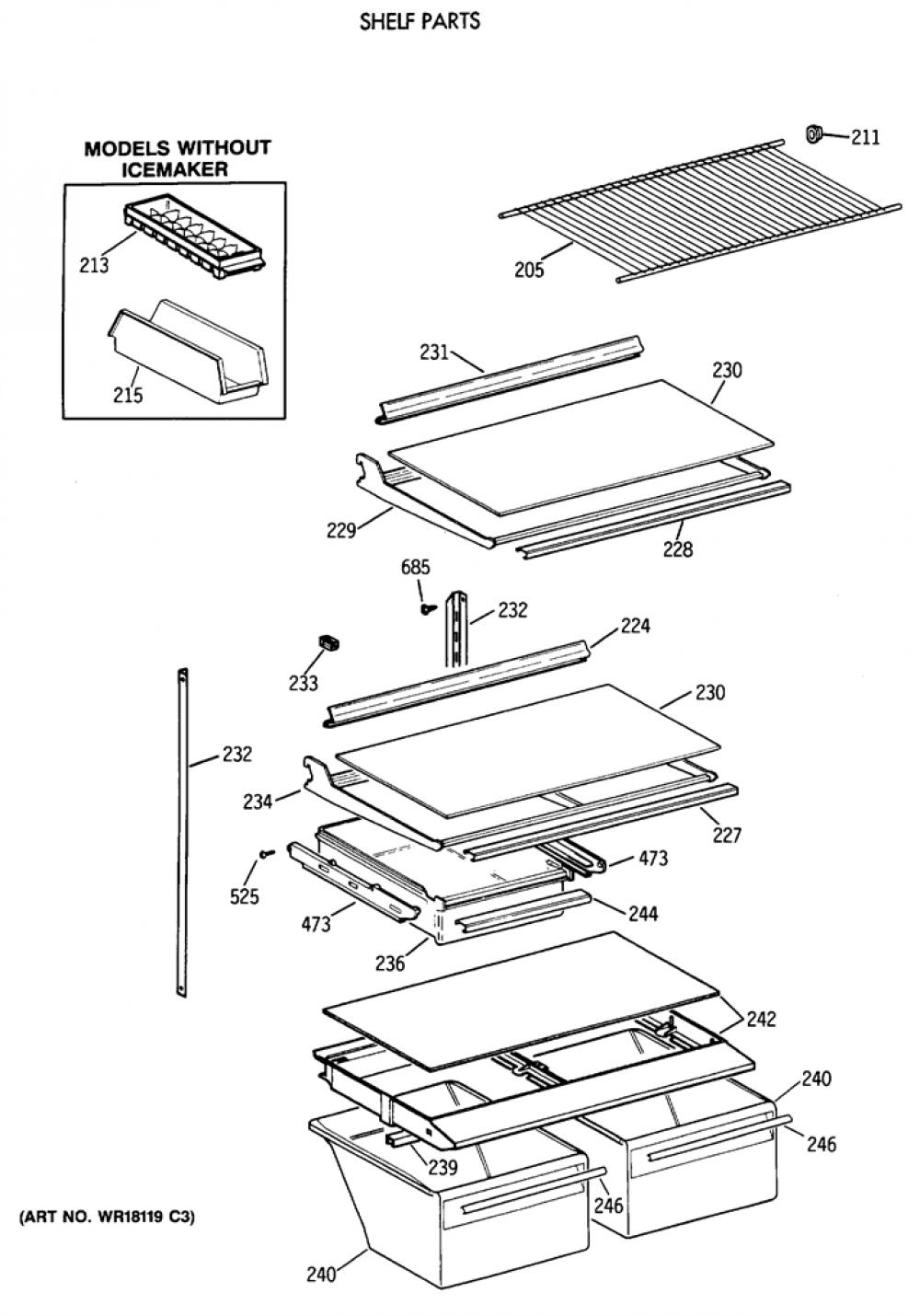 SHELF PARTS

MODELS WITHOUT ICEMAKER

213
215
211
205
231
230
229
228
685
232
224
233
230
232
234
227
473
525
473
244
236
242
240
246
239
246
240

(ART NO. WR18119 C3)