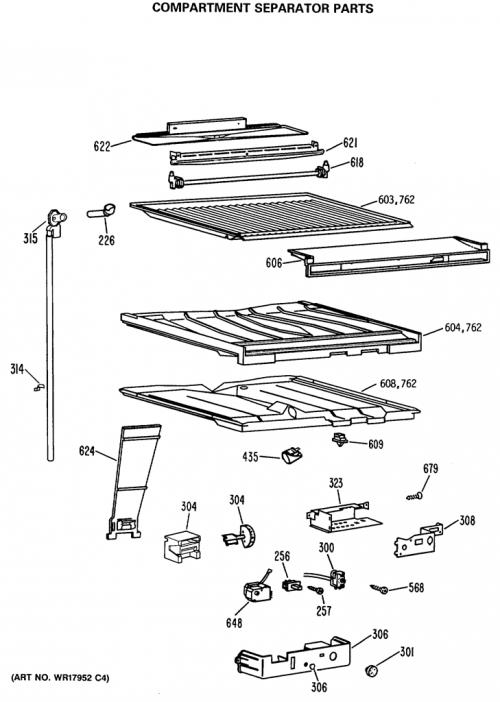 COMPARTMENT SEPARATOR PARTS

622
621
618
603,762
315
226
606
604,762
314
608,762
624
609
435
679
323
304
304
308
256
300
568
257
648
306
301
306
(ART NO. WR17952 C4)