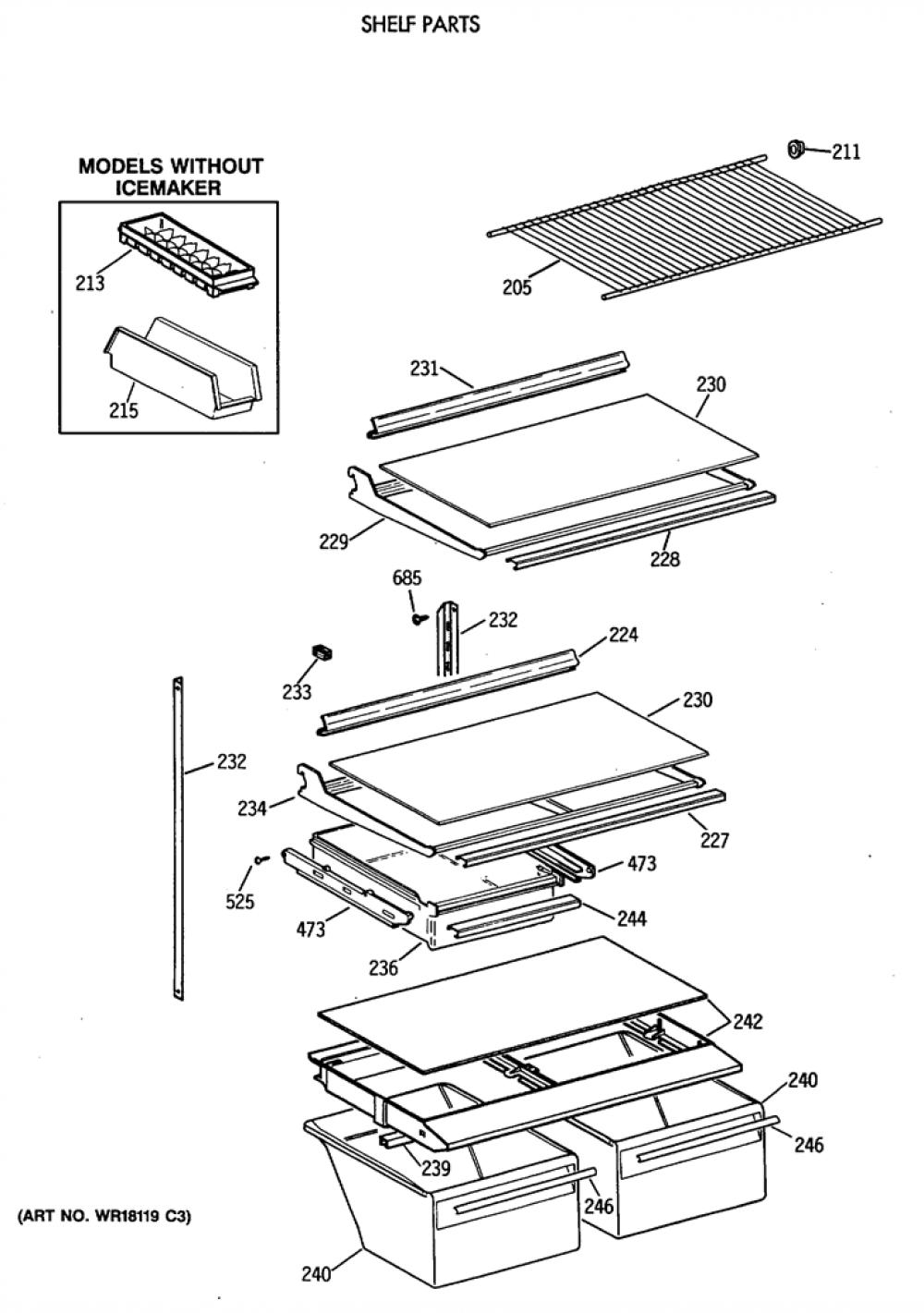 SHELF PARTS

MODELS WITHOUT ICEMAKER

213

215

211

205

231

230

229

228

685

232

224

233

230

232

234

227

473

525

473

244

236

242

240

246

239

246

(ART NO. WR18119 C3)

240