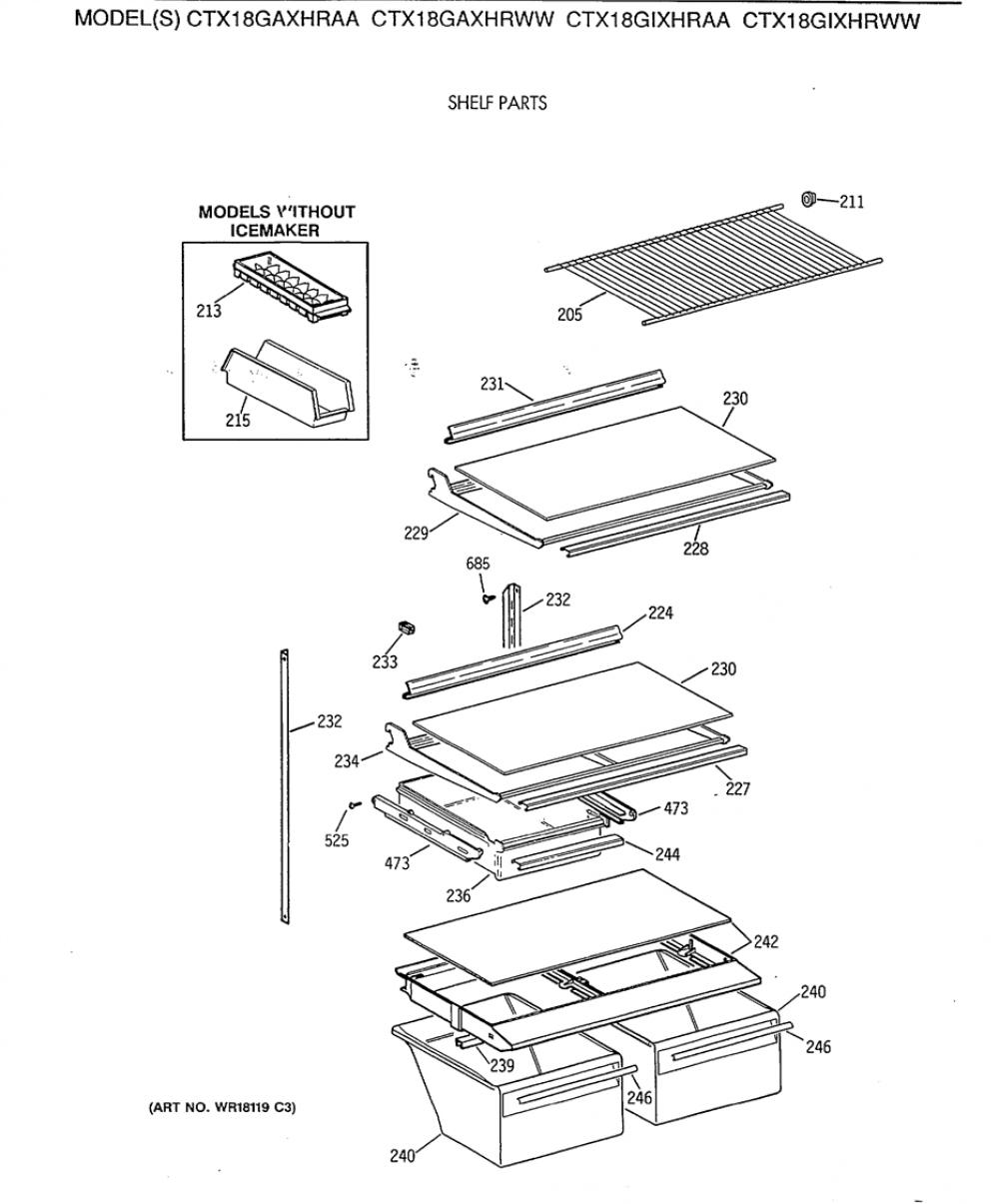 MODEL(S) CTX18GAXHRAA CTX18GAXHRWW CTX18GIXHRAA CTX18GIXHRWW

SHELF PARTS

MODELS WITHOUT ICEMAKER

213

215

211

205

231

230

229

228

685

232

224

233

230

232

234

227

473

525

473

244

236

242

240

246

239

246

240

(ART NO. WR18119 C3)