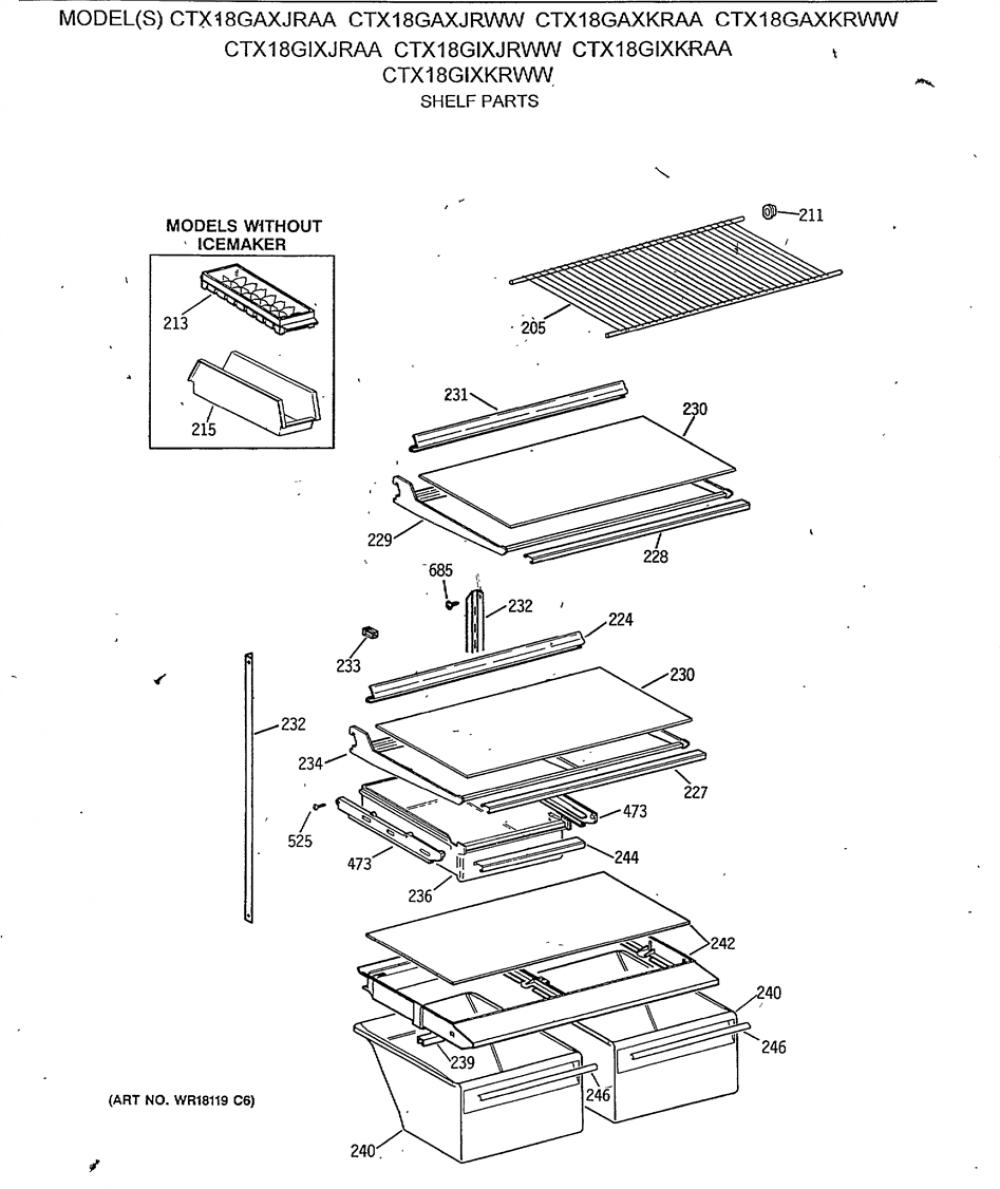 MODEL(S) CTX18GAXJRAA CTX18GAXJRWW CTX18GAXKRAA CTX18GAXKRWW
CTX18GIXJRAA CTX18GIXJRWW CTX18GIXKRAA
CTX18GIXKRWW
SHELF PARTS

MODELS WITHOUT ICEMAKER

213
215
211
205
231
230
229
228
685
232
224
233
230
232
234
227
473
525
473
244
236
242
240
246
239
246
240

(ART NO. WR18119 C6)