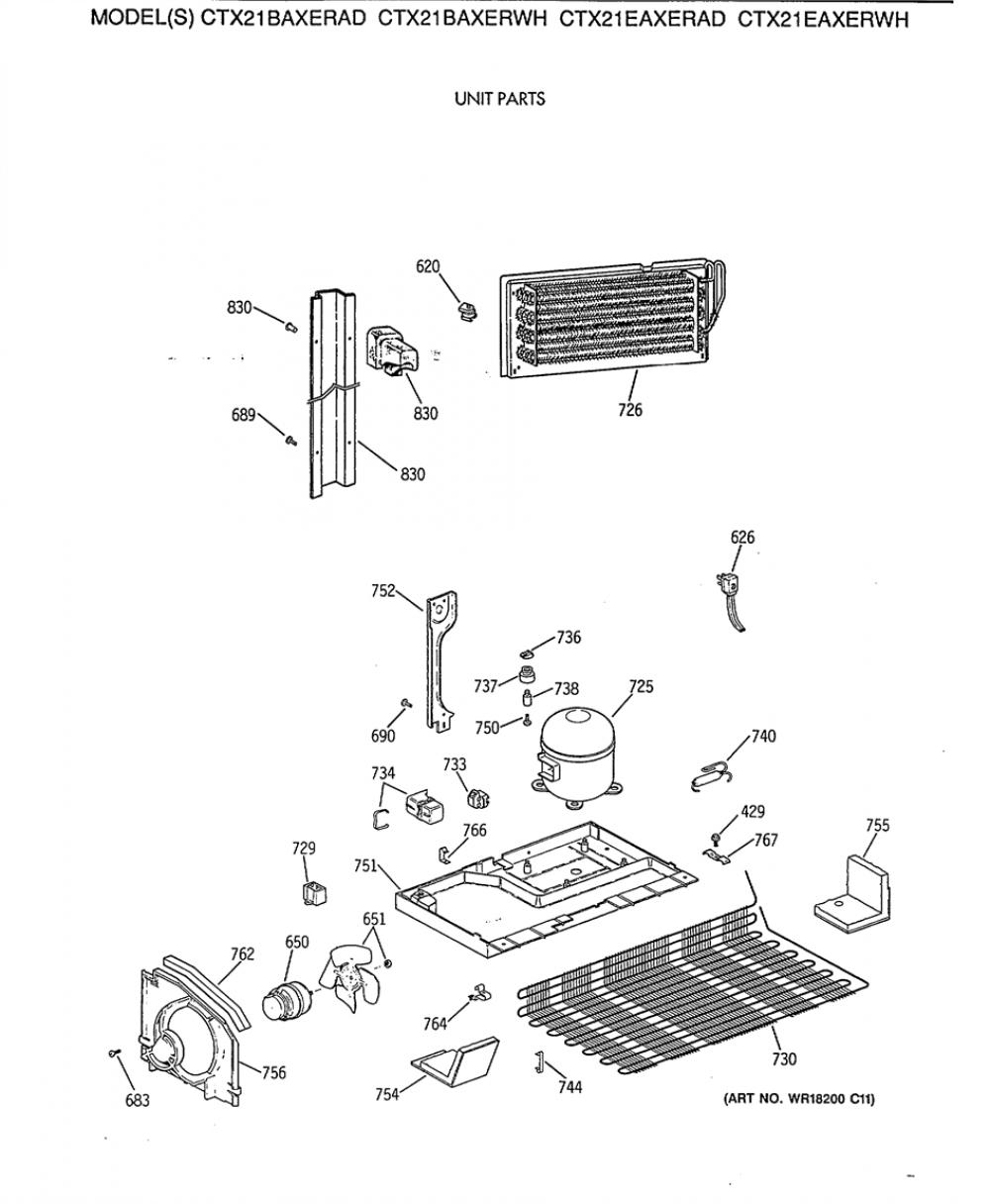 MODEL(S) CTX21BAXERAD CTX21BAXERWH CTX21EAXERAD CTX21EAXERWH

UNIT PARTS

620
830
830
726
689
830

626
752
736
737
738
725
690
750
740
734
733
766
429
767
755
729
751
651
762
650
764
730
683
756
754
744

(ART NO. WR18200 C11)