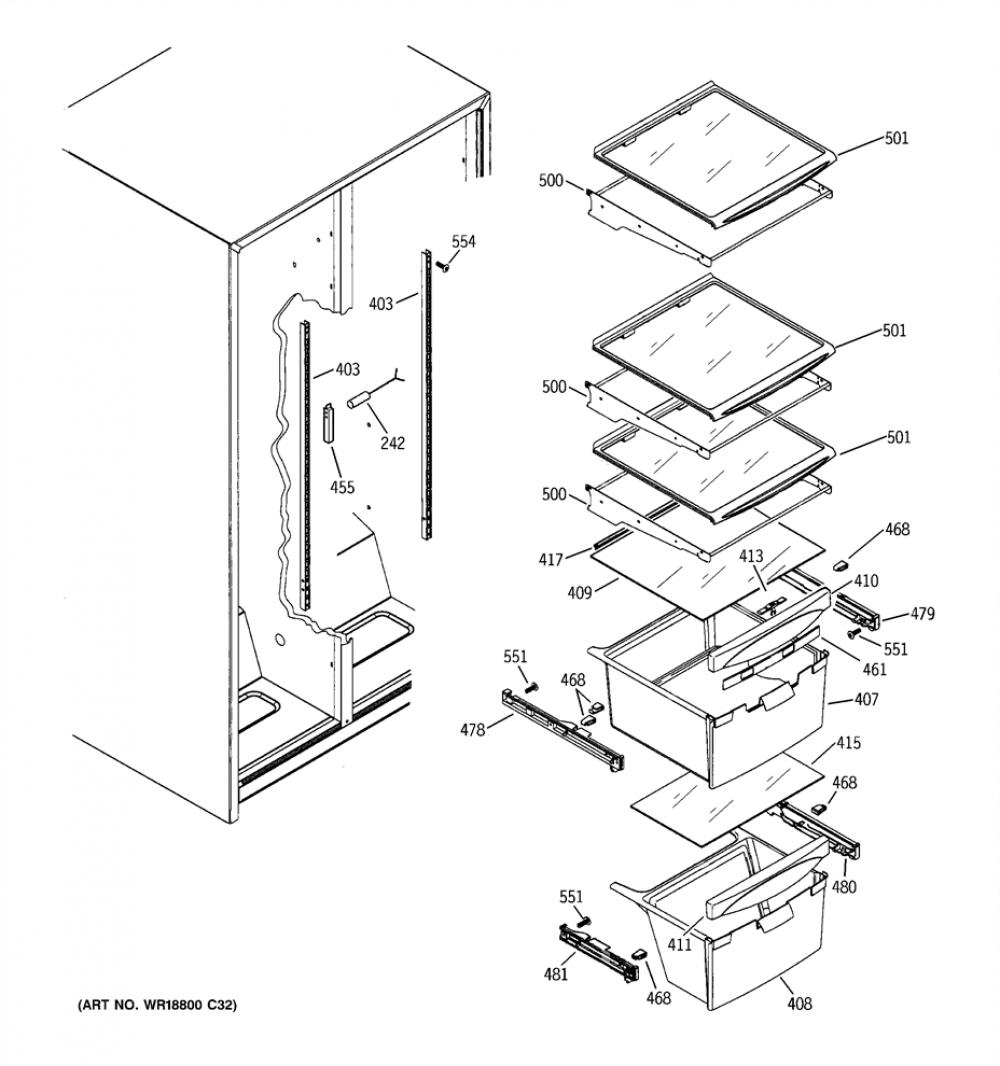 501
500
554
403
501
403
500
242
501
455
500
468
417
413
410
409
479
551
461
551
468
407
478
415
468
480
551
411
481
468
408
(ART NO. WR18800 C32)