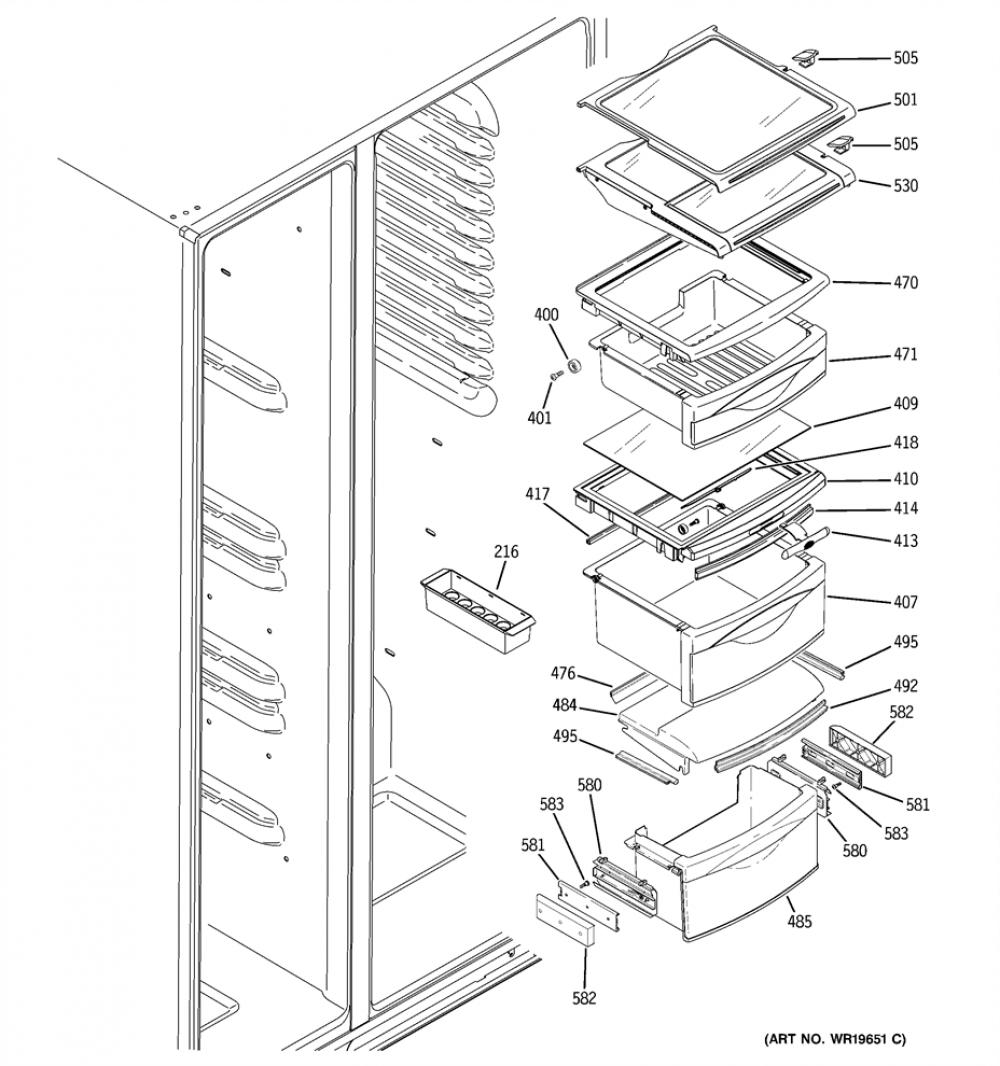 505
501
505
530
470
400
471
401
409
418
410
417
414
413
216
407
495
476
492
484
582
495
580
583
581
581
583
580
485
582
(ART NO. WR19651 C)