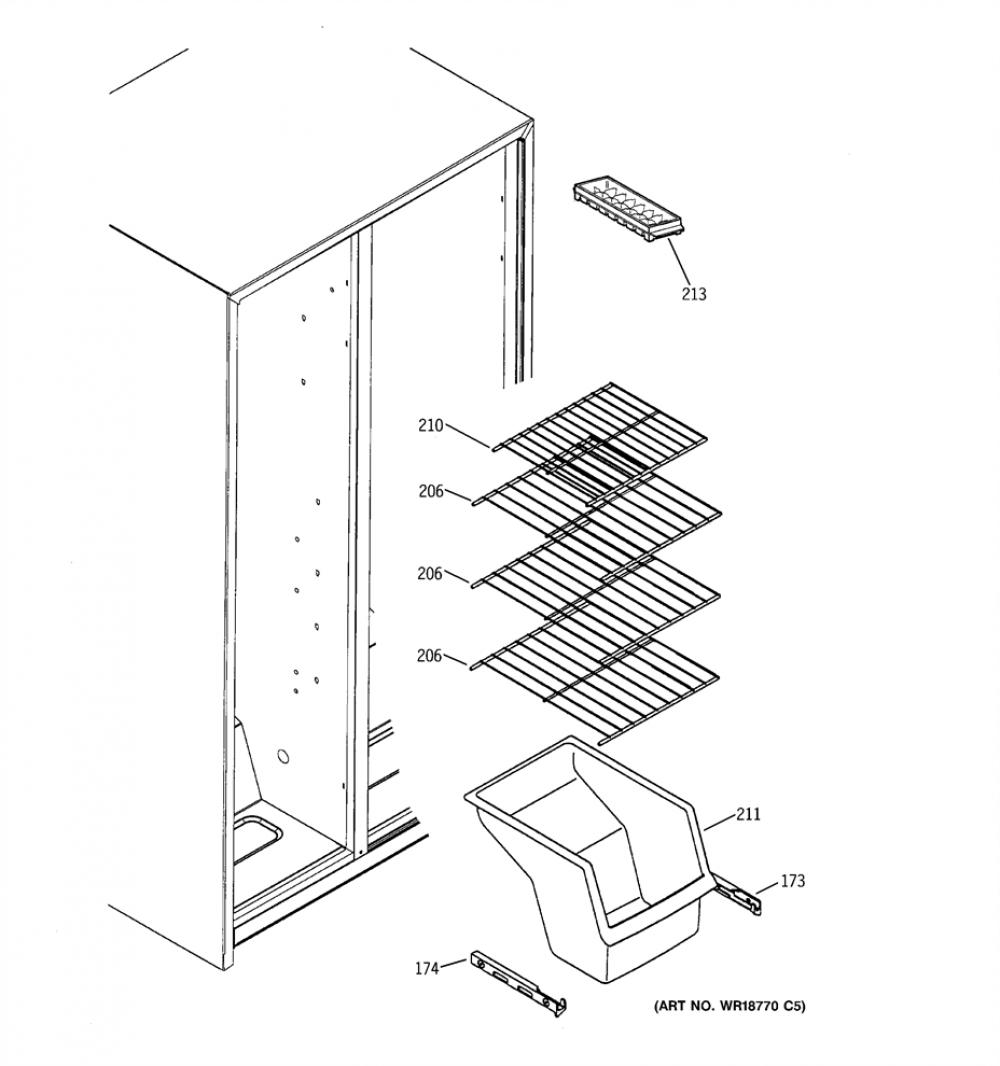 213

210

206

206

206

211

173

174

(ART NO. WR18770 C5)