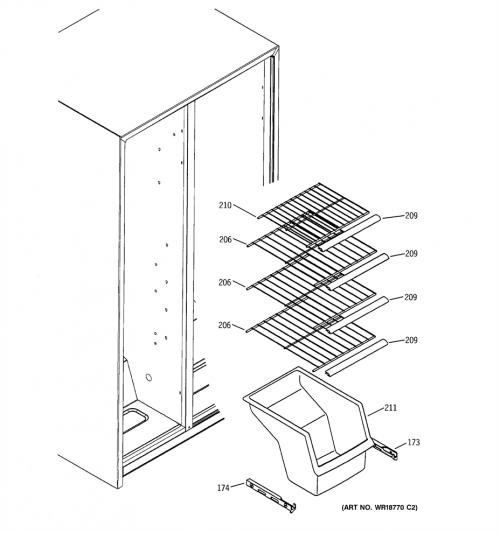 210
209
206
209
206
209
206
209
211
173
174
(ART NO. WR18770 C2)