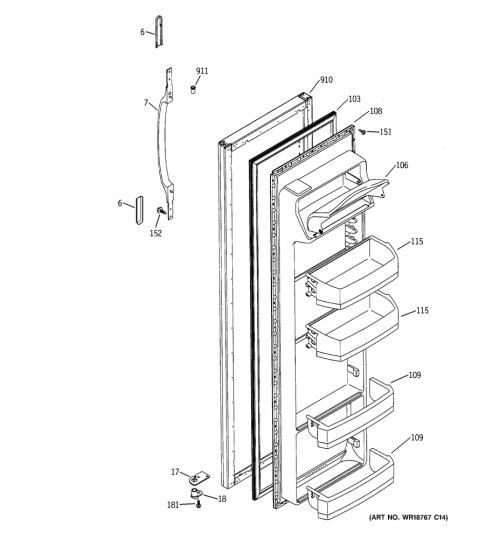 6
911
910
7
103
108
151
106
6
152
115
115
109
109
17
18
181
(ART NO. WR18767 C14)