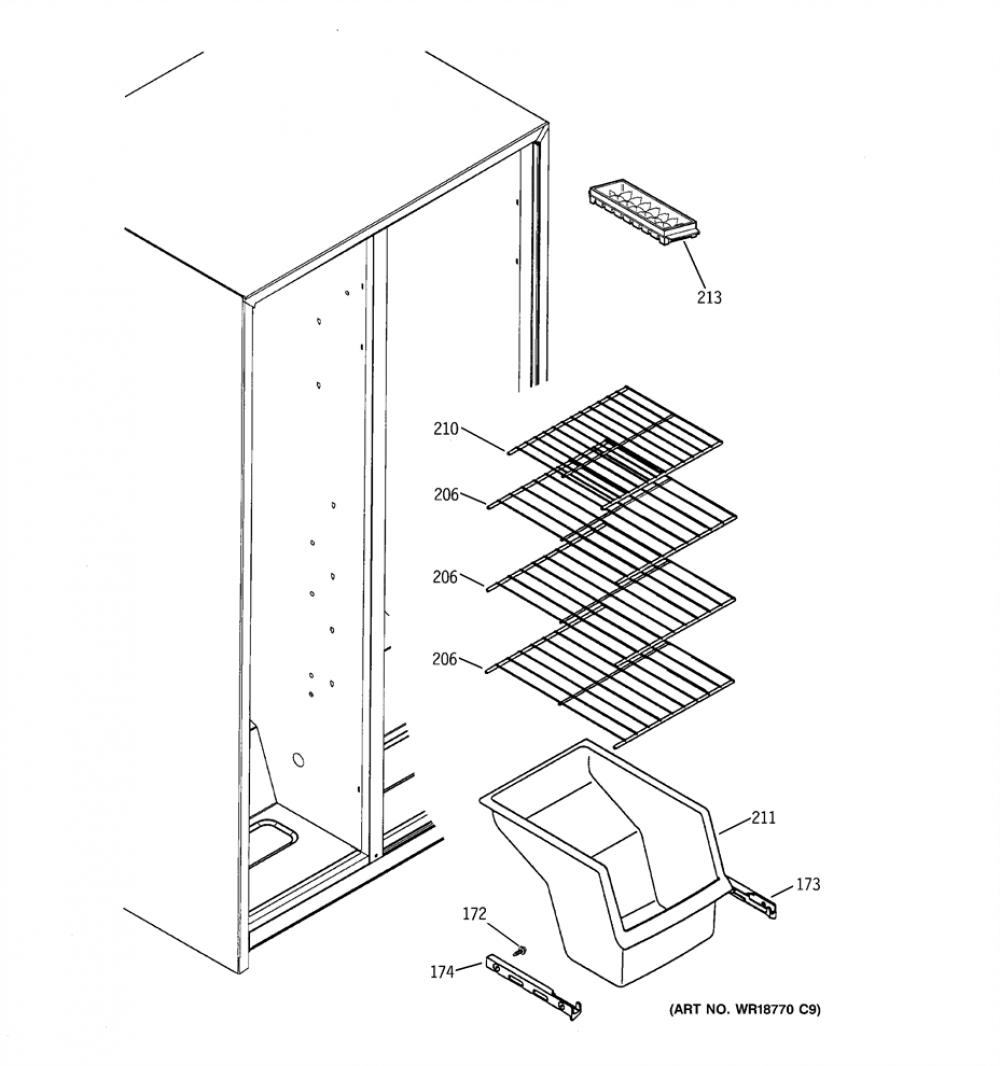 213

210

206

206

206

211

173

172

174

(ART NO. WR18770 C9)