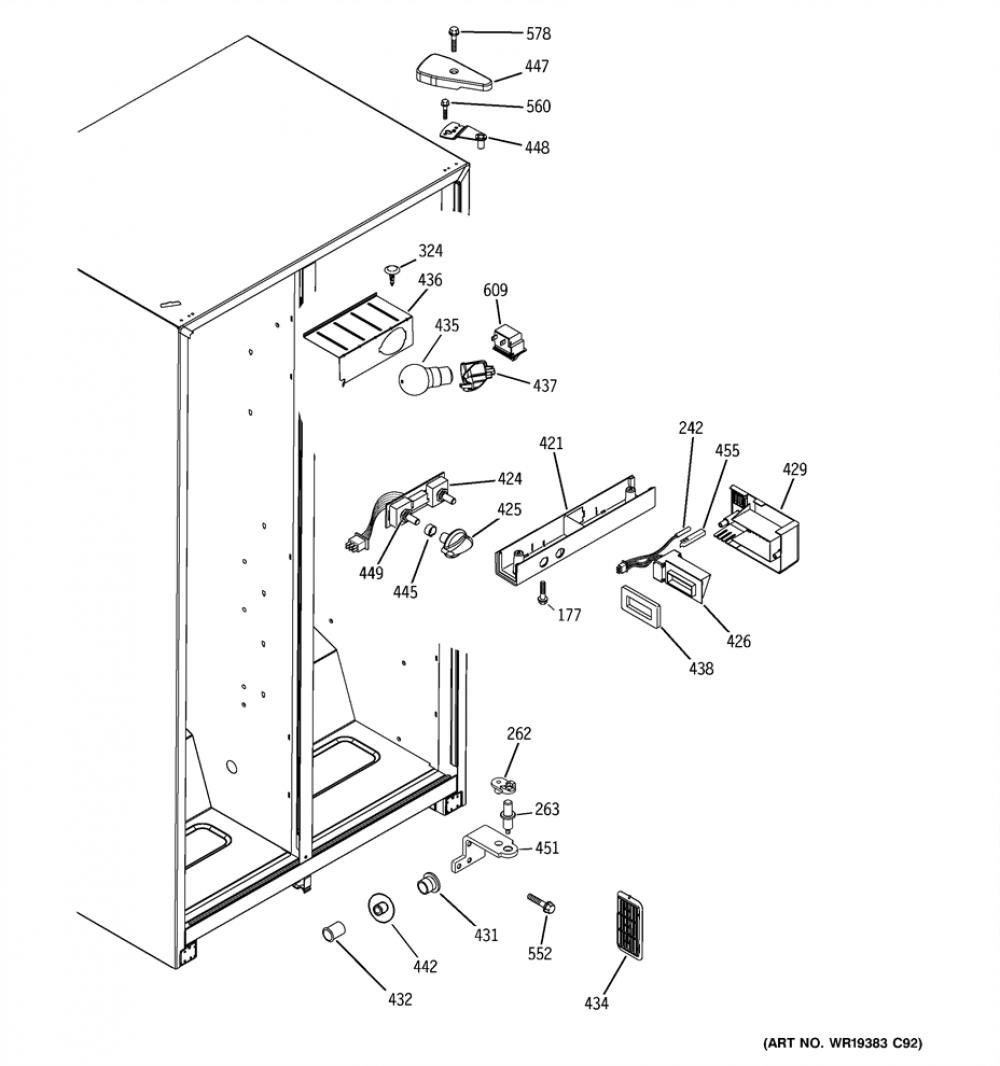 578
447
560
448
324
436
609
435
437
421
242
455
429
424
425
449
445
177
426
438
262
263
451
431
552
442
432
434
(ART NO. WR19383 C92)