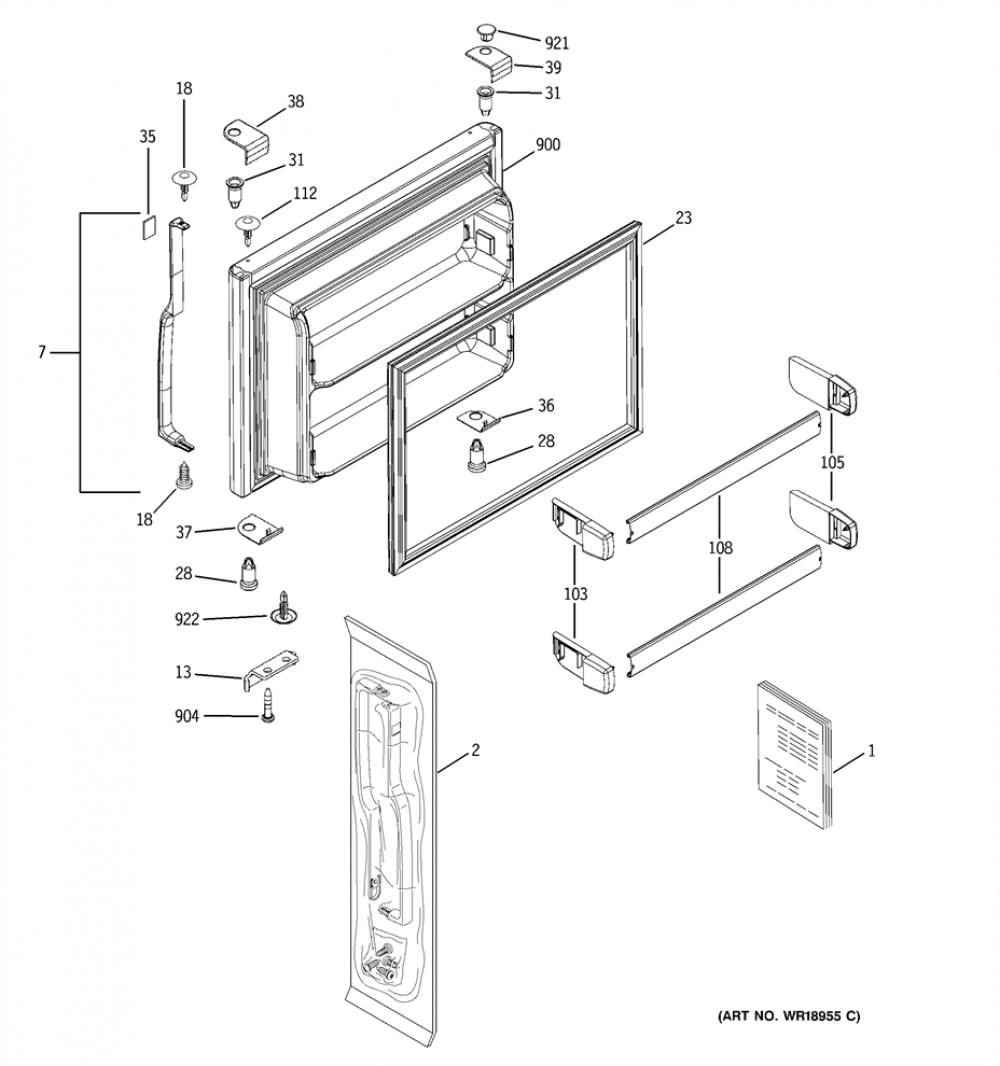 921
39
31
18
38
35
31
900
112
23
7
36
28
105
18
37
108
28
103
922
13
904
2
1
(ART NO. WR18955 C)