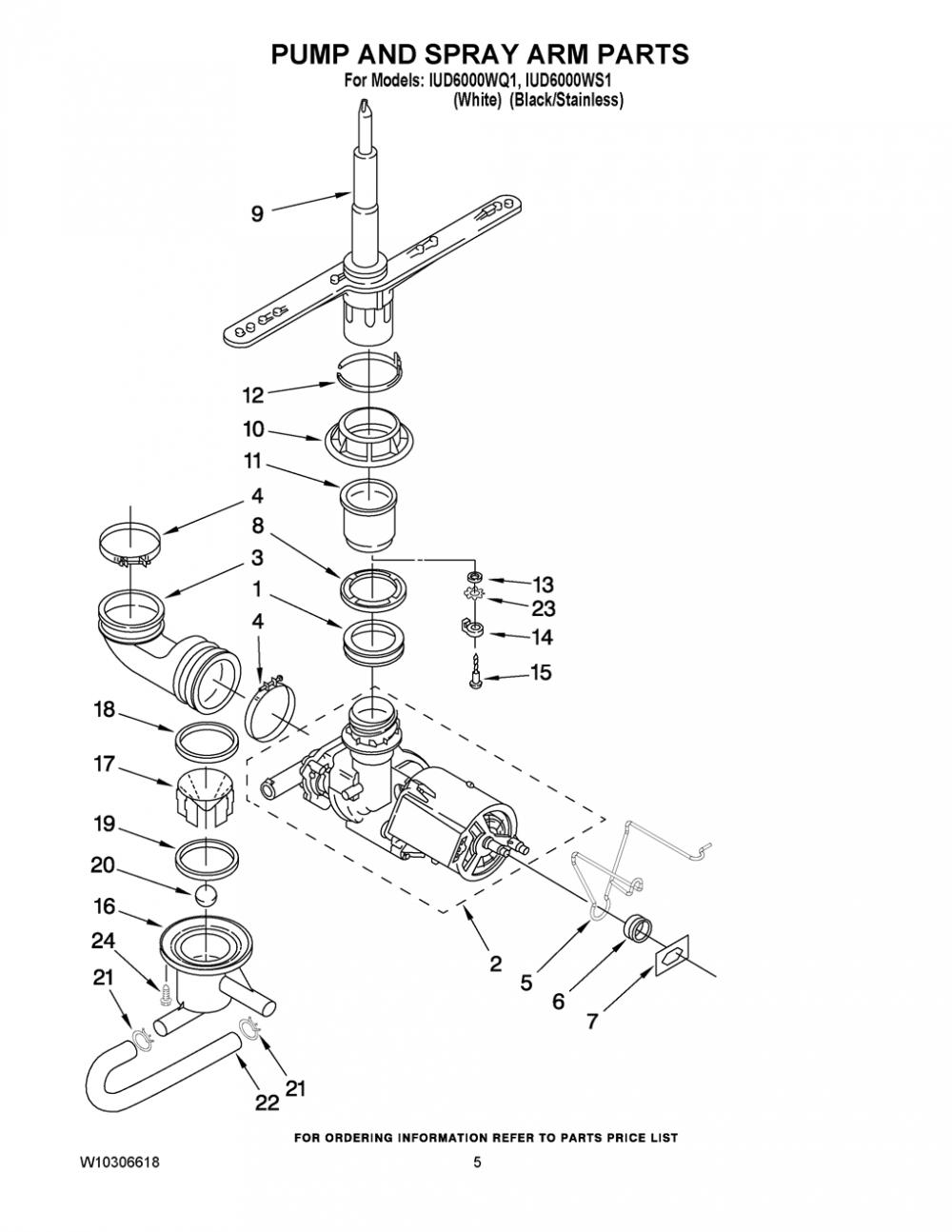 PUMP AND SPRAY ARM PARTS
For Models: IUD6000WQ1, IUD6000WS1
(White) (Black/Stainless)

9
12
10
11
4
8
3
1
4
13
23
14
15
18
17
19
20
16
24
21
2
5
6
7
22
21

FOR ORDERING INFORMATION REFER TO PARTS PRICE LIST

W10306618
5