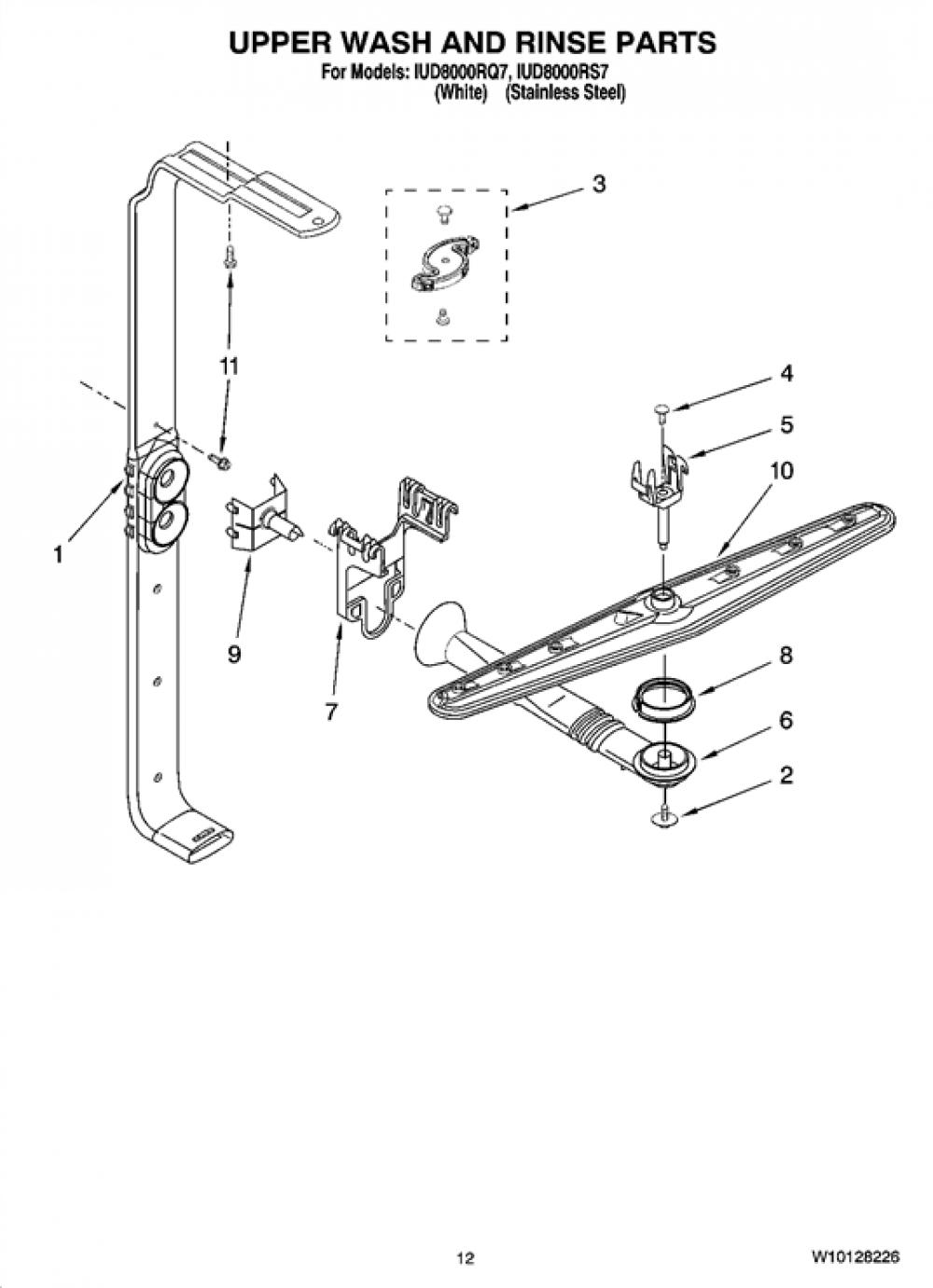 UPPER WASH AND RINSE PARTS
For Models: IUD8000RQ7, IUD8000RS7
(White) (Stainless Steel)

3
11
4
5
10
1
9
7
8
6
2

12
W10128226