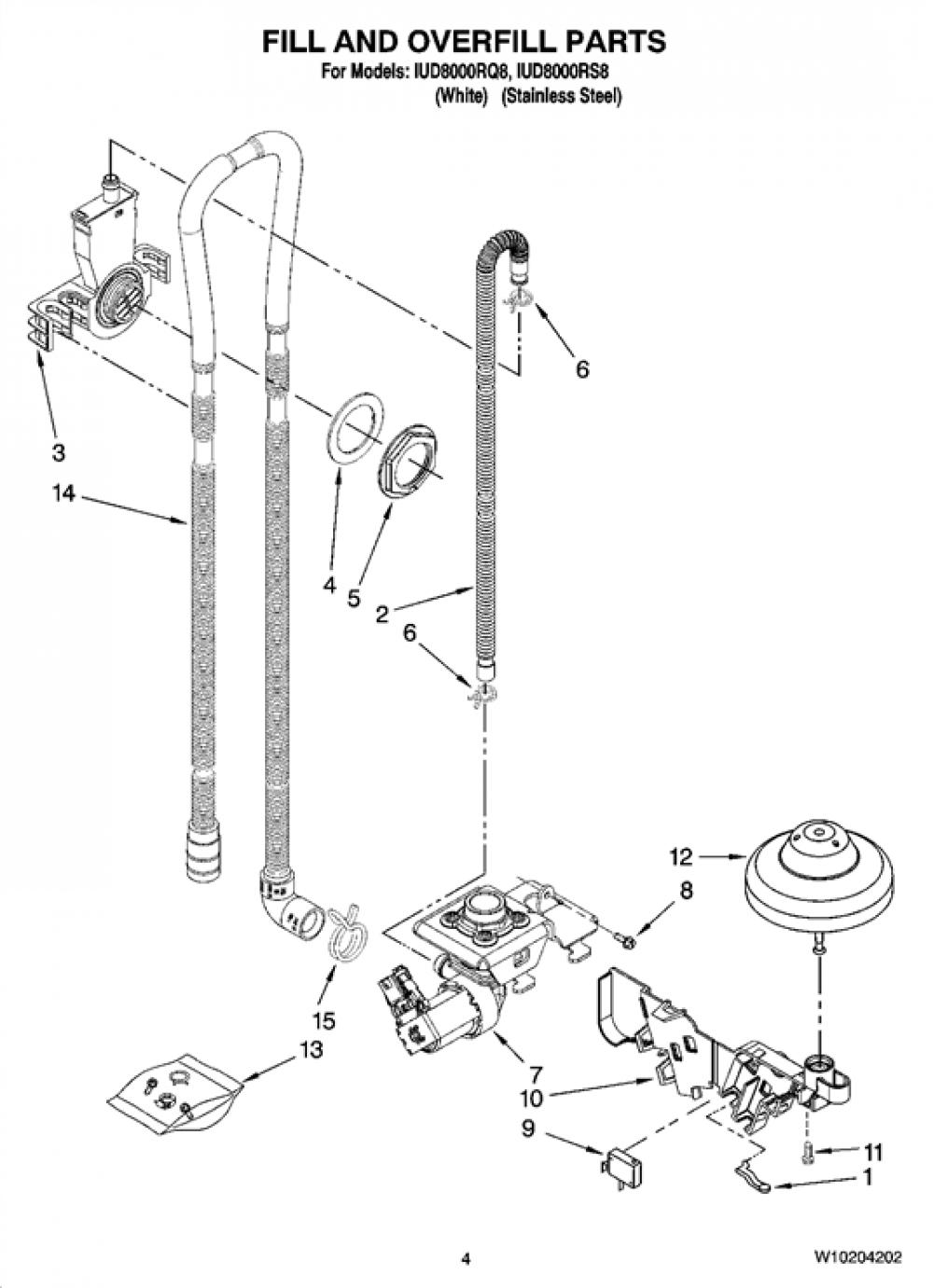 FILL AND OVERFILL PARTS
For Models: IUD8000RQ8, IUD8000RS8
(White) (Stainless Steel)

6
3
14
4
5
2
6
12
8
15
13
7
10
9
11
1

4

W10204202