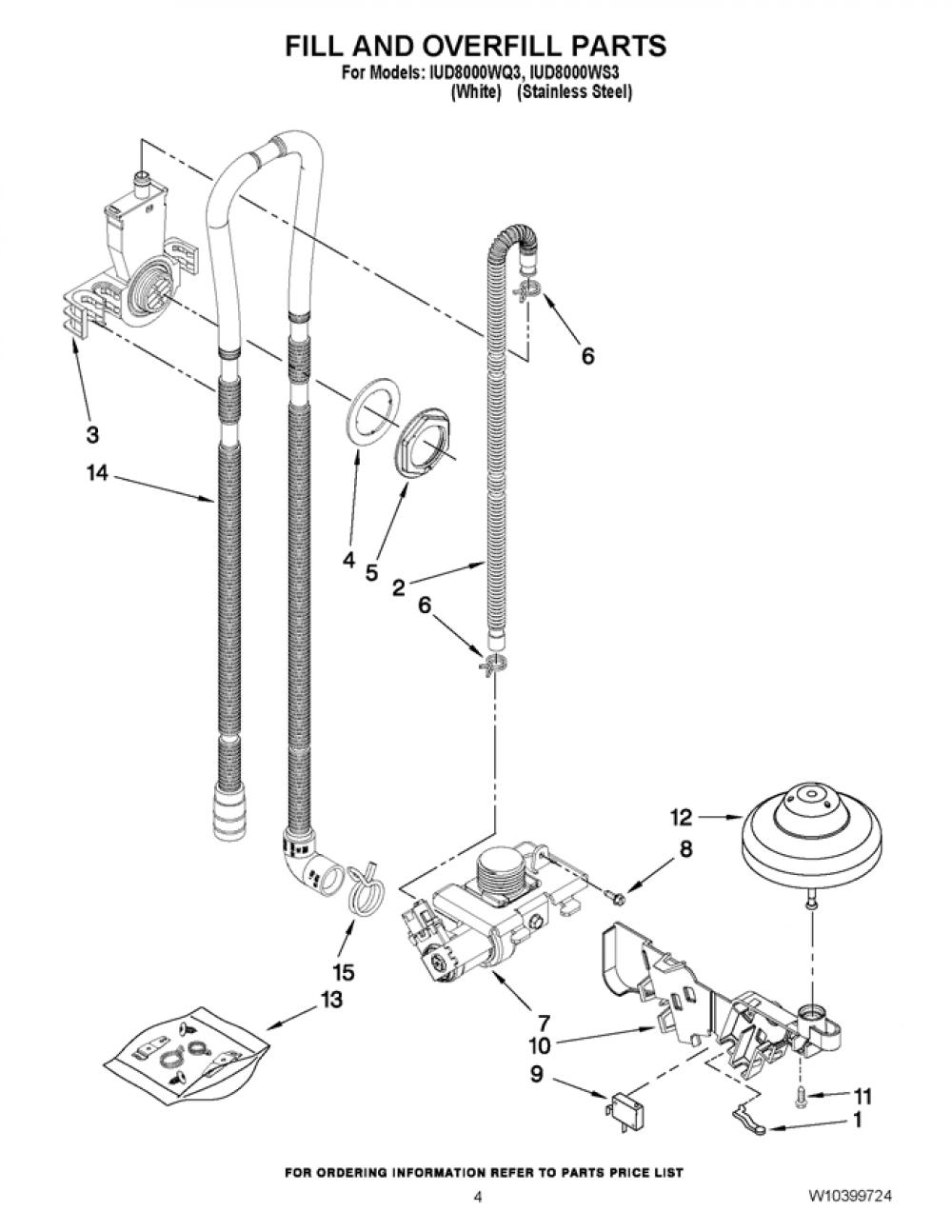 FILL AND OVERFILL PARTS
For Models: IUD8000WQ3, IUD8000WS3
(White) (Stainless Steel)

6
3
14
4
5
2
6
12
8
15
13
7
10
9
11
1

FOR ORDERING INFORMATION REFER TO PARTS PRICE LIST
4
W10399724