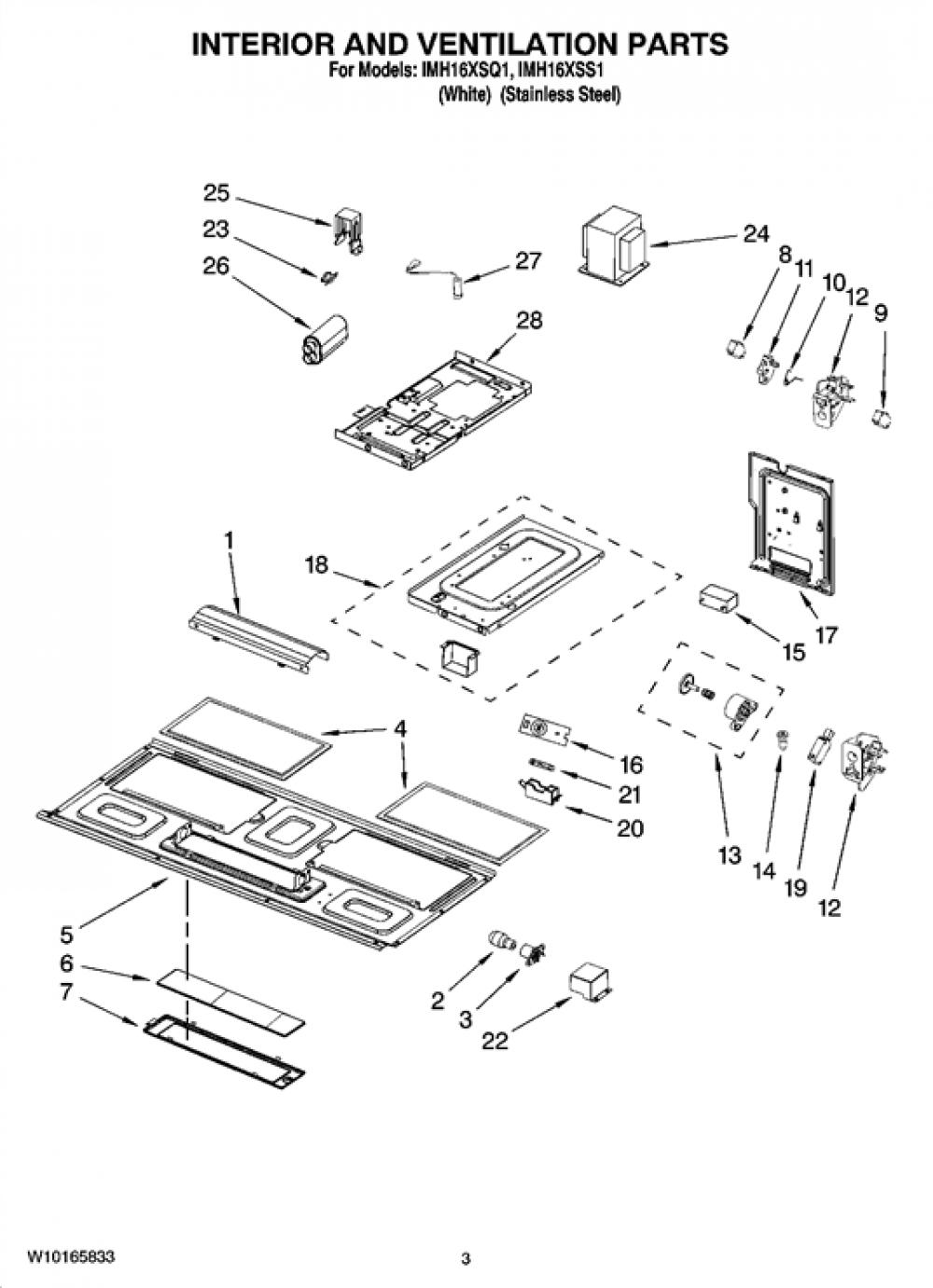 INTERIOR AND VENTILATION PARTS
For Models: IMH16XSQ1, IMH16XSS1
(White) (Stainless Steel)

25
23
26
27
24
8
11
10
12
9
28
1
18
17
15
4
16
21
20
13
14
19
12
5
6
7
2
3
22

W10165833
3