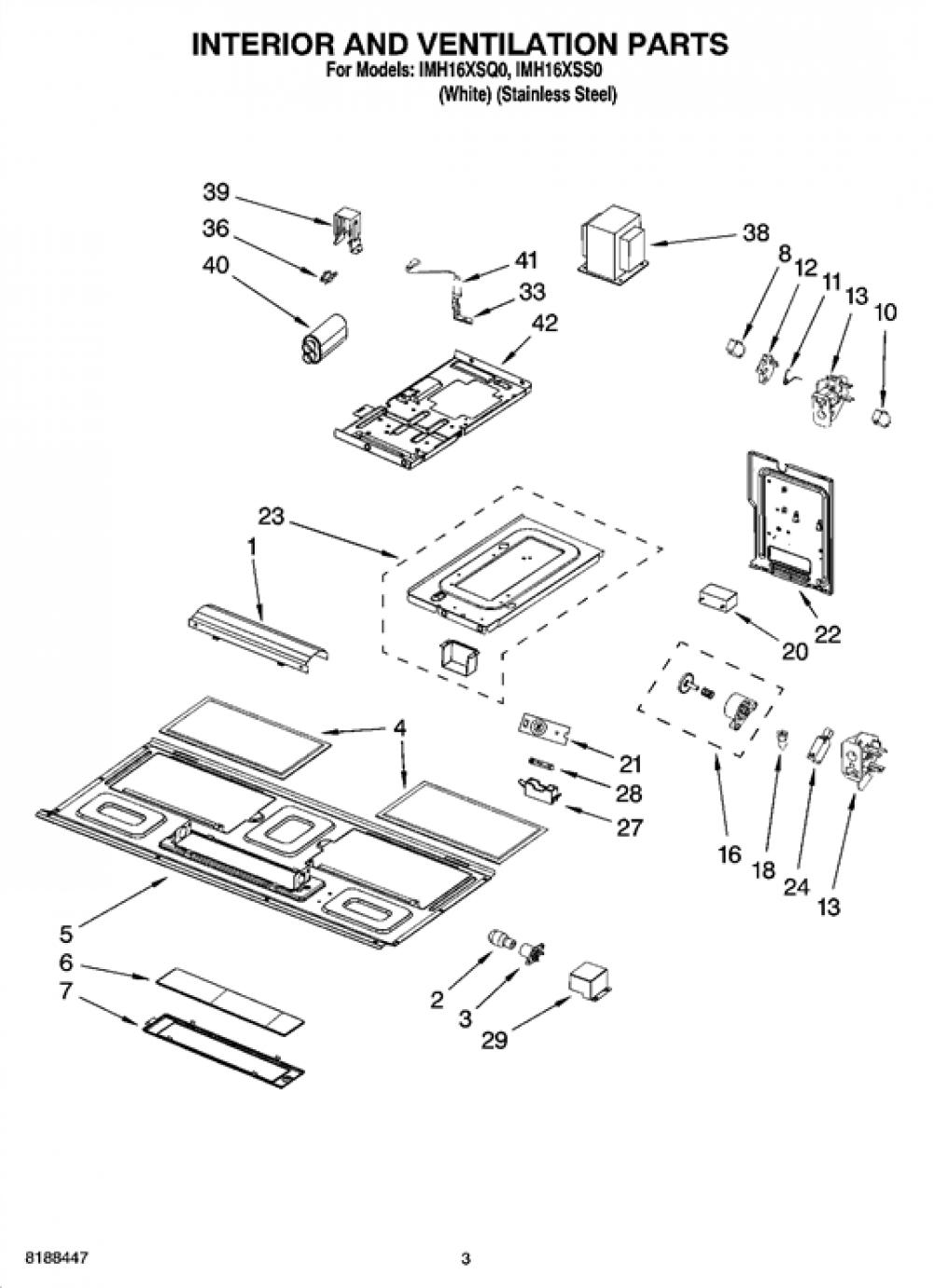 INTERIOR AND VENTILATION PARTS
For Models: IMH16XSQ0, IMH16XSS0
(White) (Stainless Steel)

39
36
40
41
33
42
38
8
12
11
13
10
23
1
22
20
4
21
28
27
16
18
24
13
5
6
7
2
3
29

8188447
3