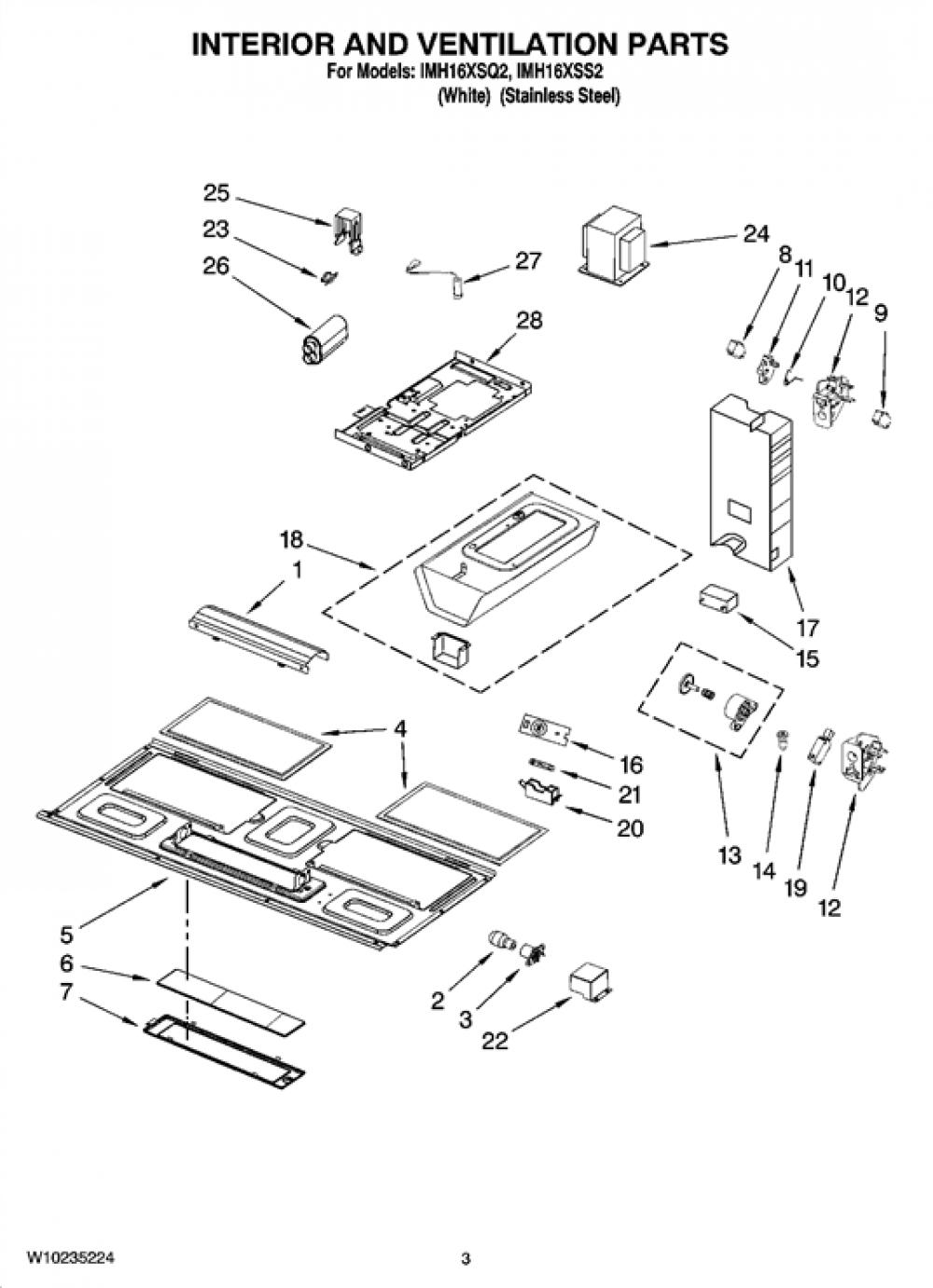 INTERIOR AND VENTILATION PARTS
For Models: IMH16XSQ2, IMH16XSS2
(White) (Stainless Steel)

25
23
26
27
24
8
11
10
12
9
28
18
1
17
15
4
16
21
20
13
14
19
12
5
6
7
2
3
22

W10235224
3